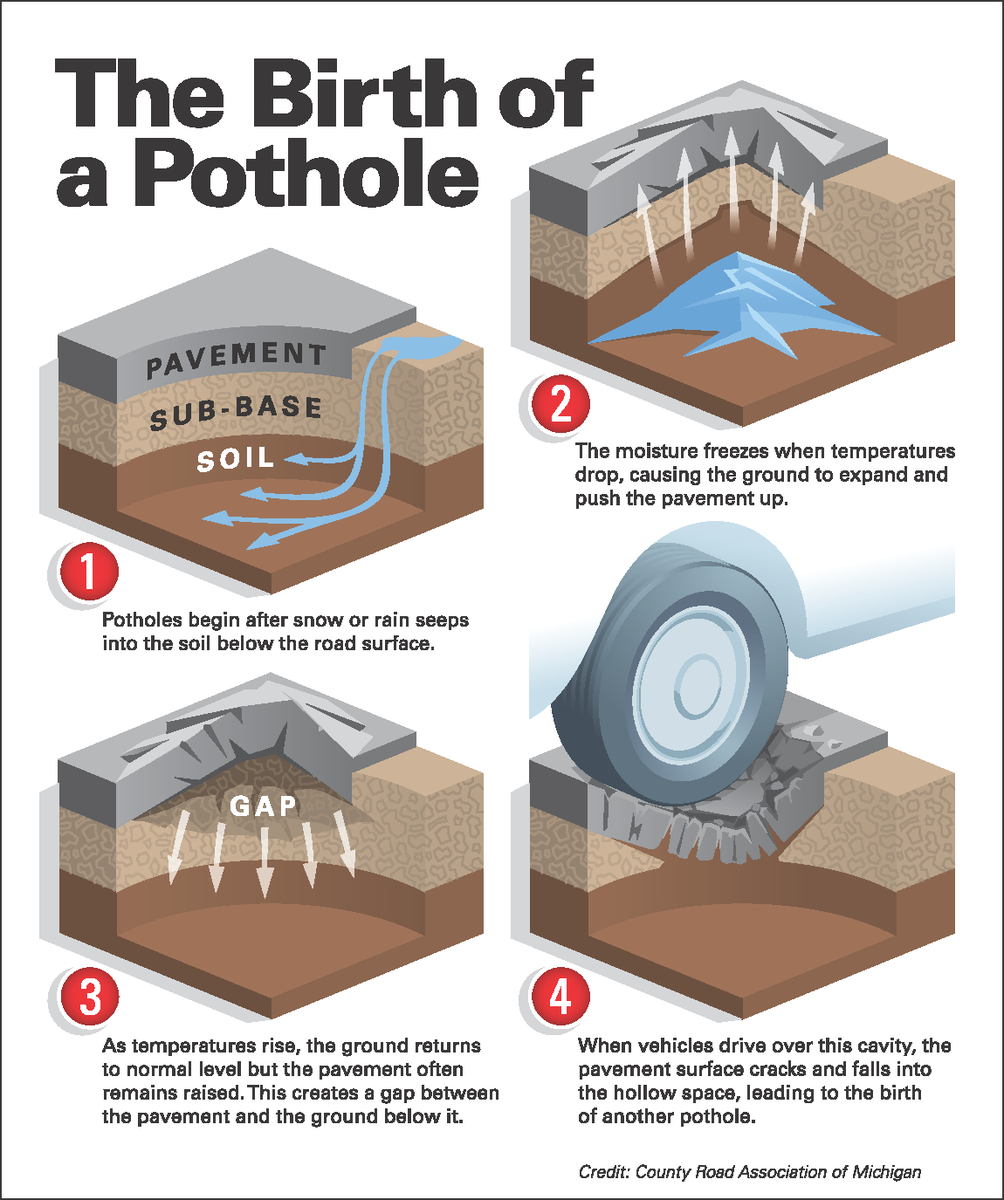 The Birth of a Pothole

PAVEMENT
SUB-BASE
SOIL

1
Potholes begin after snow or rain seeps into the soil below the road surface.

2
The moisture freezes when temperatures drop, causing the ground to expand and push the pavement up.

GAP

3
As temperatures rise, the ground returns to normal level but the pavement often remains raised. This creates a gap between the pavement and the ground below it.

4
When vehicles drive over this cavity, the pavement surface cracks and falls into the hollow space, leading to the birth of another pothole.

Credit: County Road Association of Michigan