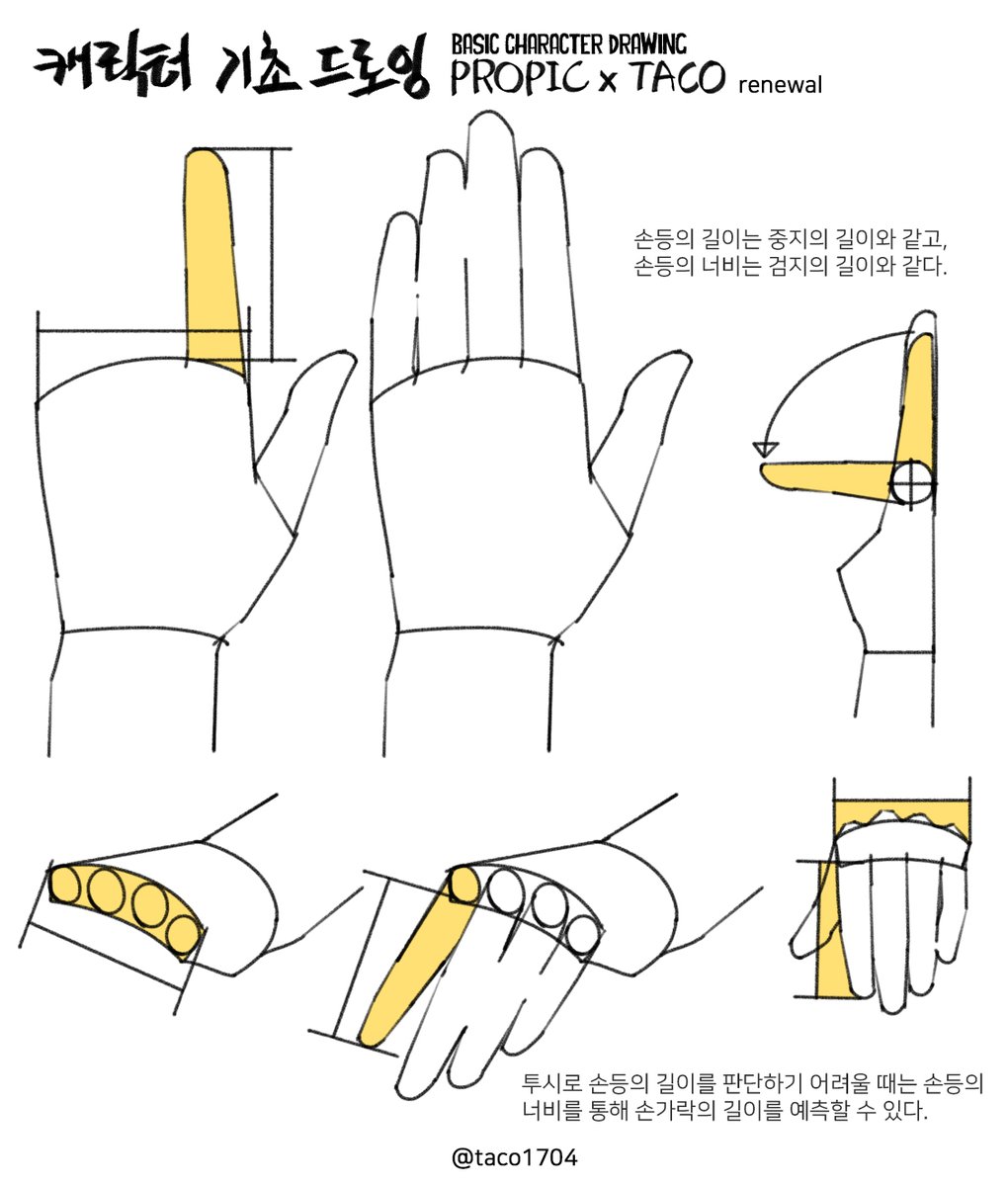 캐릭터 기초 드로잉 BASIC CHARACTER DRAWING PROPIC x TACO renewal

손등의 길이는 중지의 길이와 같고, 손등의 너비는 검지의 길이와 같다.

투시로 손등의 길이를 판단하기 어려울 때는 손등의 너비를 통해 손가락의 길이를 예측할 수 있다.

@taco1704