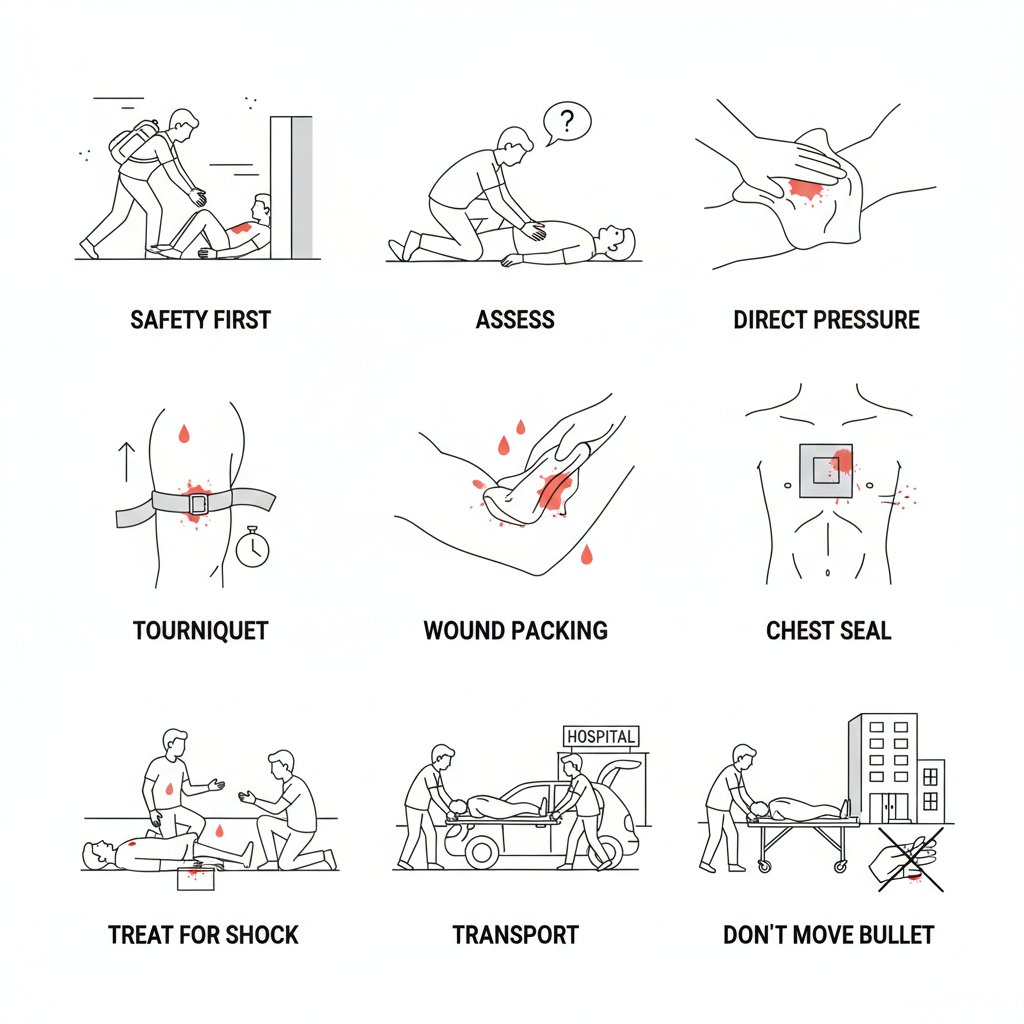 ?

SAFETY FIRST

ASSESS

DIRECT PRESSURE

TOURNIQUET

WOUND PACKING

CHEST SEAL

HOSPITAL

TREAT FOR SHOCK

TRANSPORT

DON'T MOVE BULLET