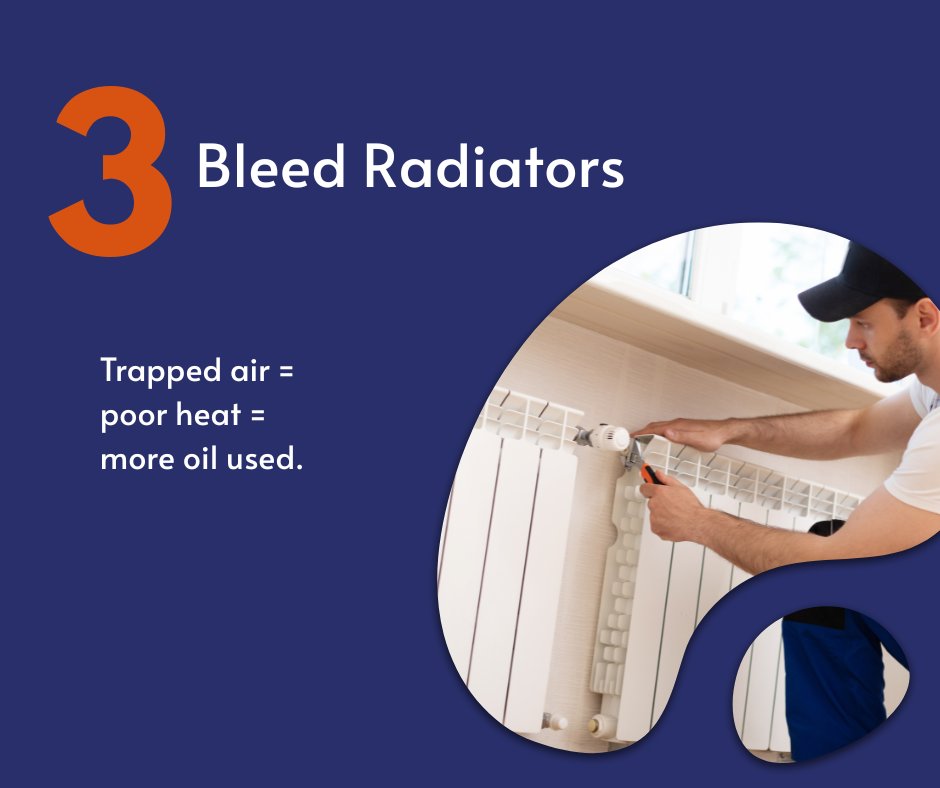 3 Bleed Radiators

Trapped air = poor heat = more oil used.