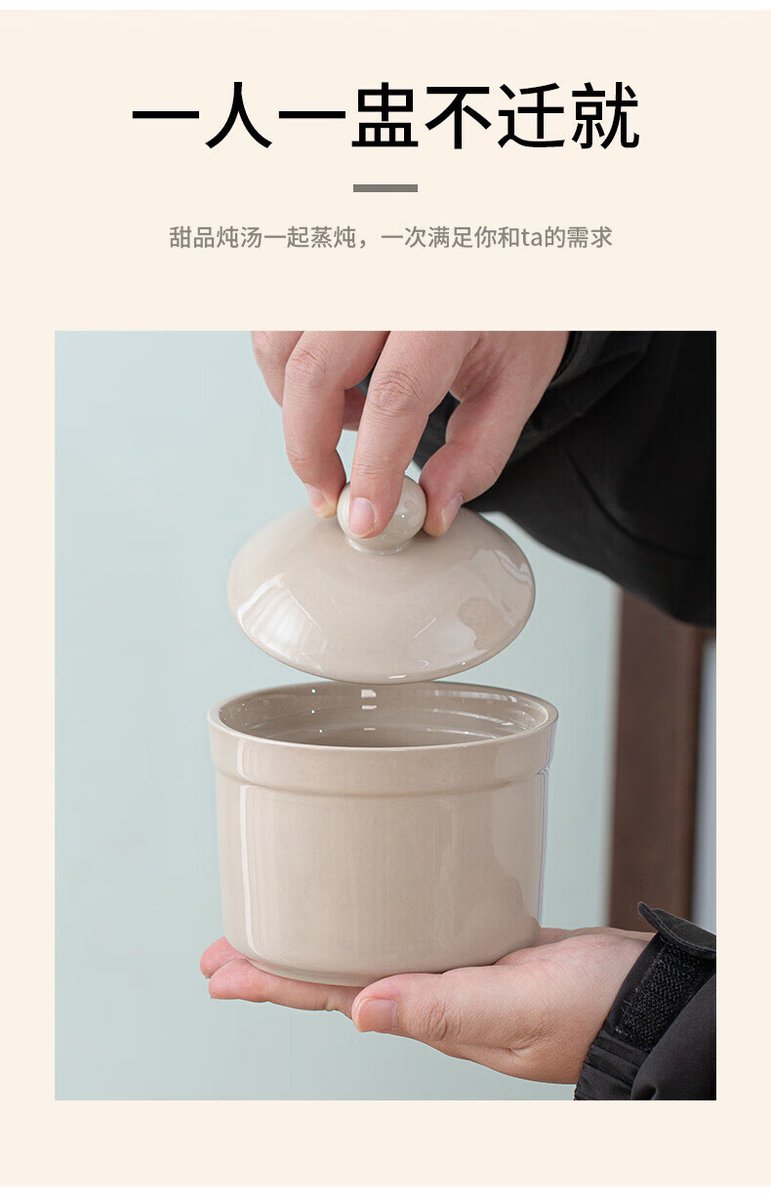 一人一盅不迁就

甜品炖汤一起蒸炖，一次满足你和ta的需求