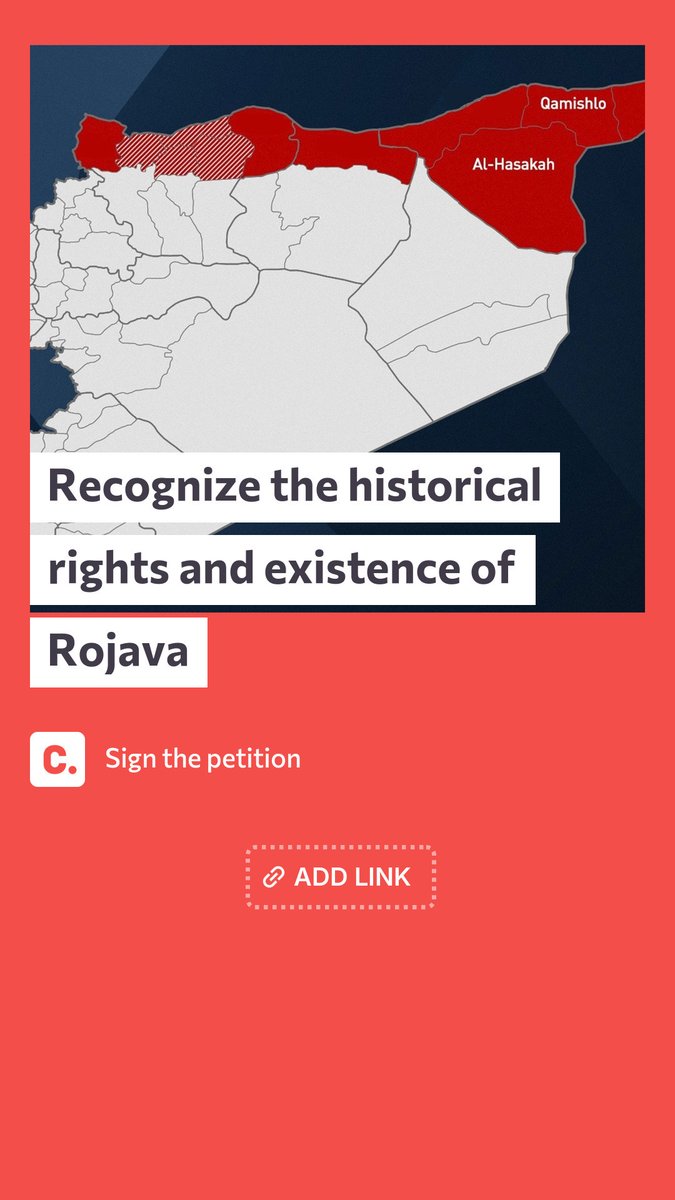 Qamishlo

Al-Hasakah

Recognize the historical rights and existence of Rojava

C.

Sign the petition

ADD LINK