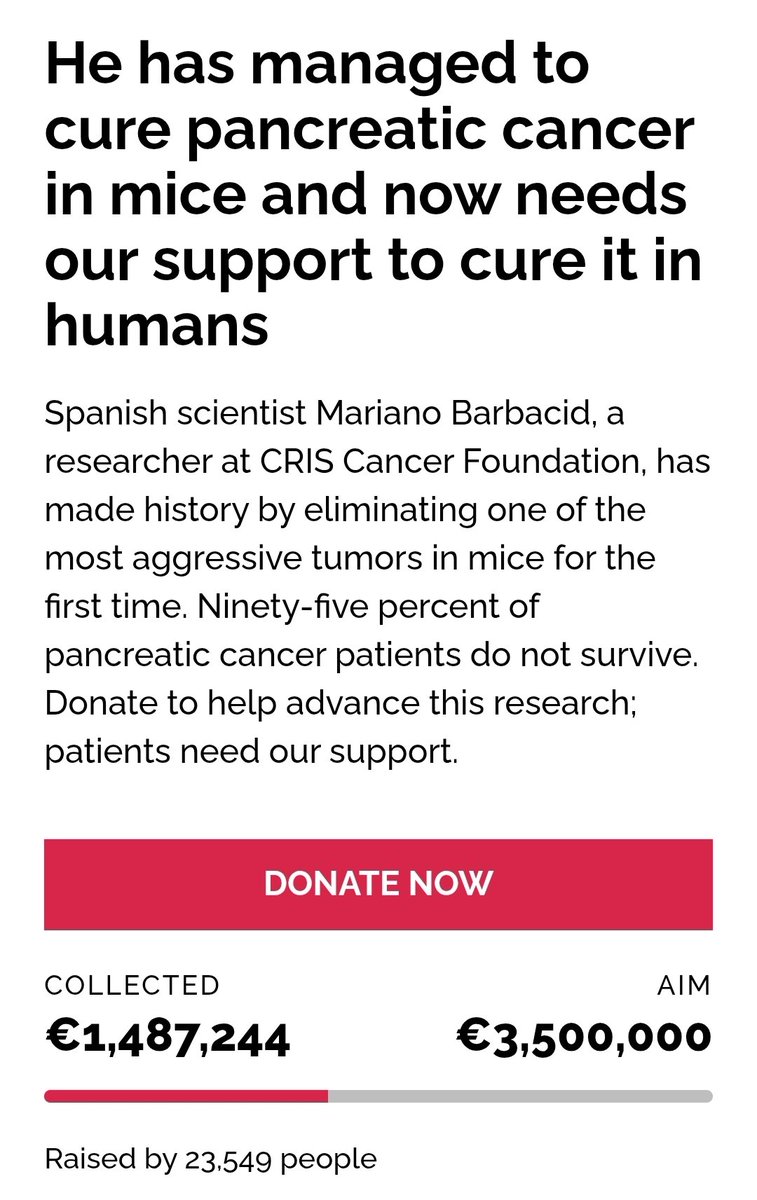 He has managed to cure pancreatic cancer in mice and now needs our support to cure it in humans

Spanish scientist Mariano Barbacid, a researcher at CRIS Cancer Foundation, has made history by eliminating one of the most aggressive tumors in mice for the first time. Ninety-five percent of pancreatic cancer patients do not survive. Donate to help advance this research; patients need our support.

DONATE NOW

COLLECTED
€1,487,244

AIM
€3,500,000

Raised by 23,549 people