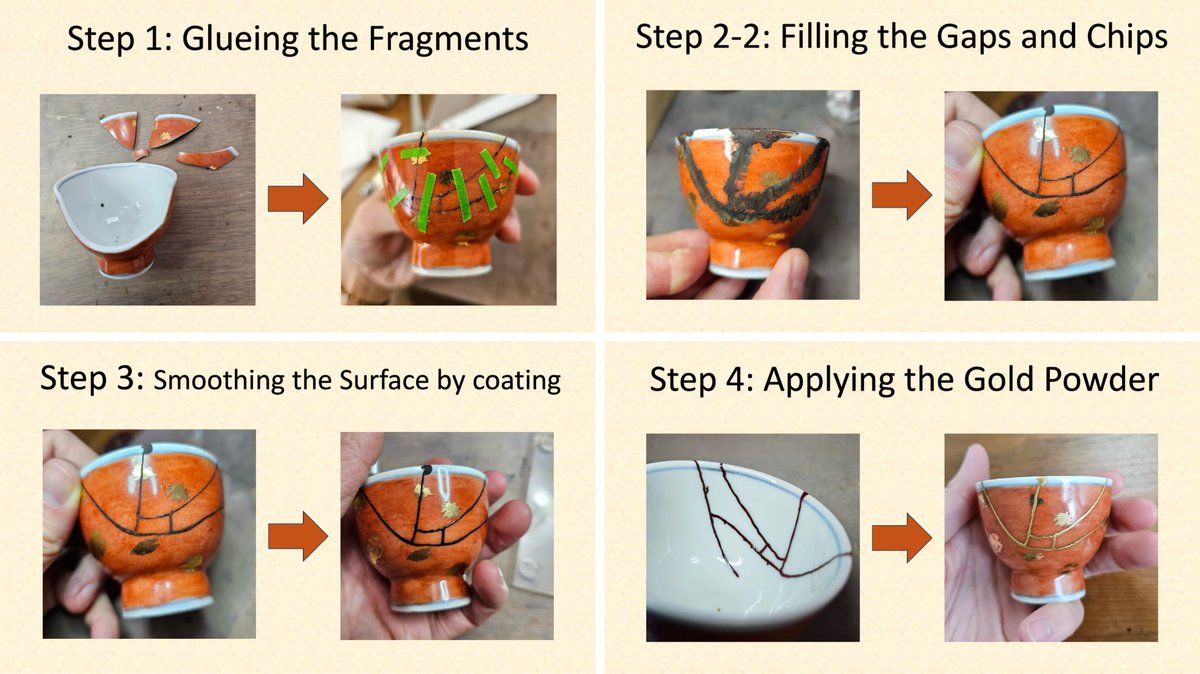 Step 1: Glueing the Fragments

Step 2-2: Filling the Gaps and Chips

Step 3: Smoothing the Surface by coating

Step 4: Applying the Gold Powder