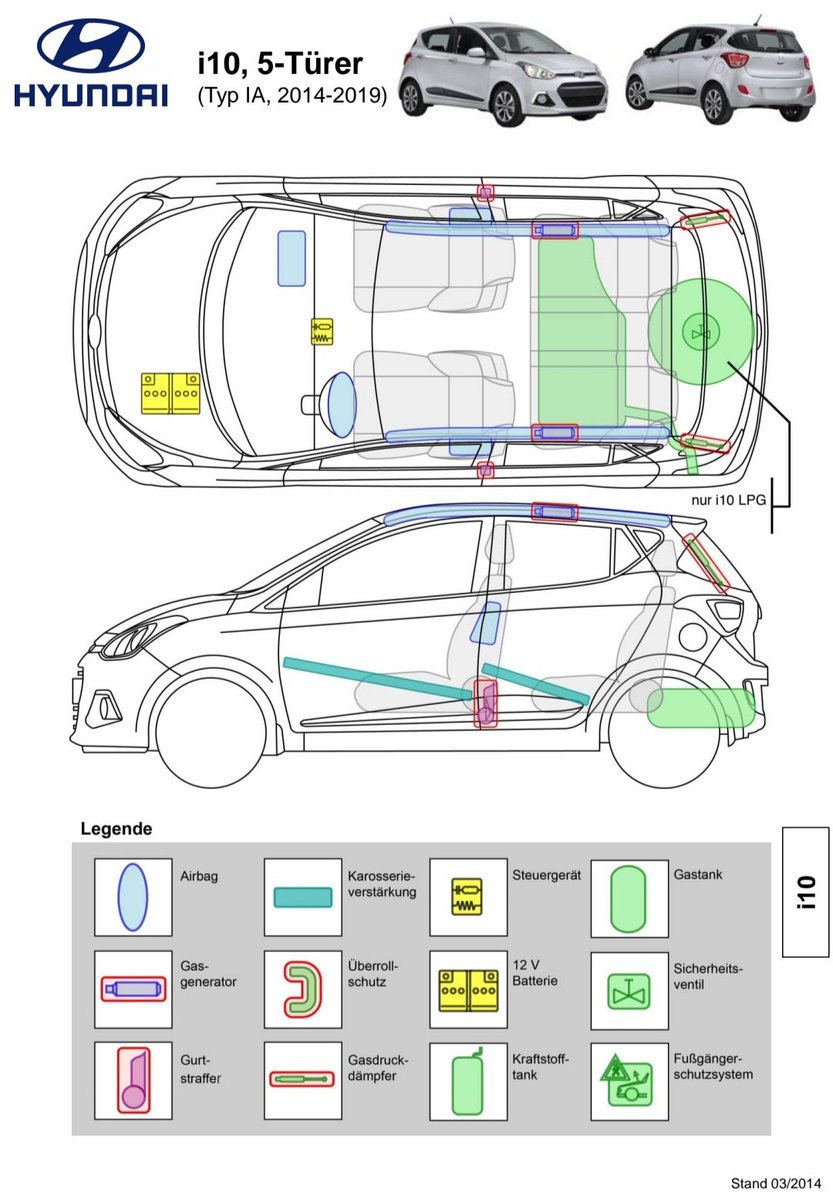 HYUNDAI

i10, 5-Türer
(Typ IA, 2014-2019)

nur i10 LPG

Legende

Airbag
Karosserieverstärkung
Steuergerät
Gastank
Gasgenerator
Überrollschutz
12 V Batterie
Sicherheitsventil
Gurtstraffer
Gasdruckdämpfer
Kraftstofftank
Fußgängerschutzsystem

i10

Stand 03/2014