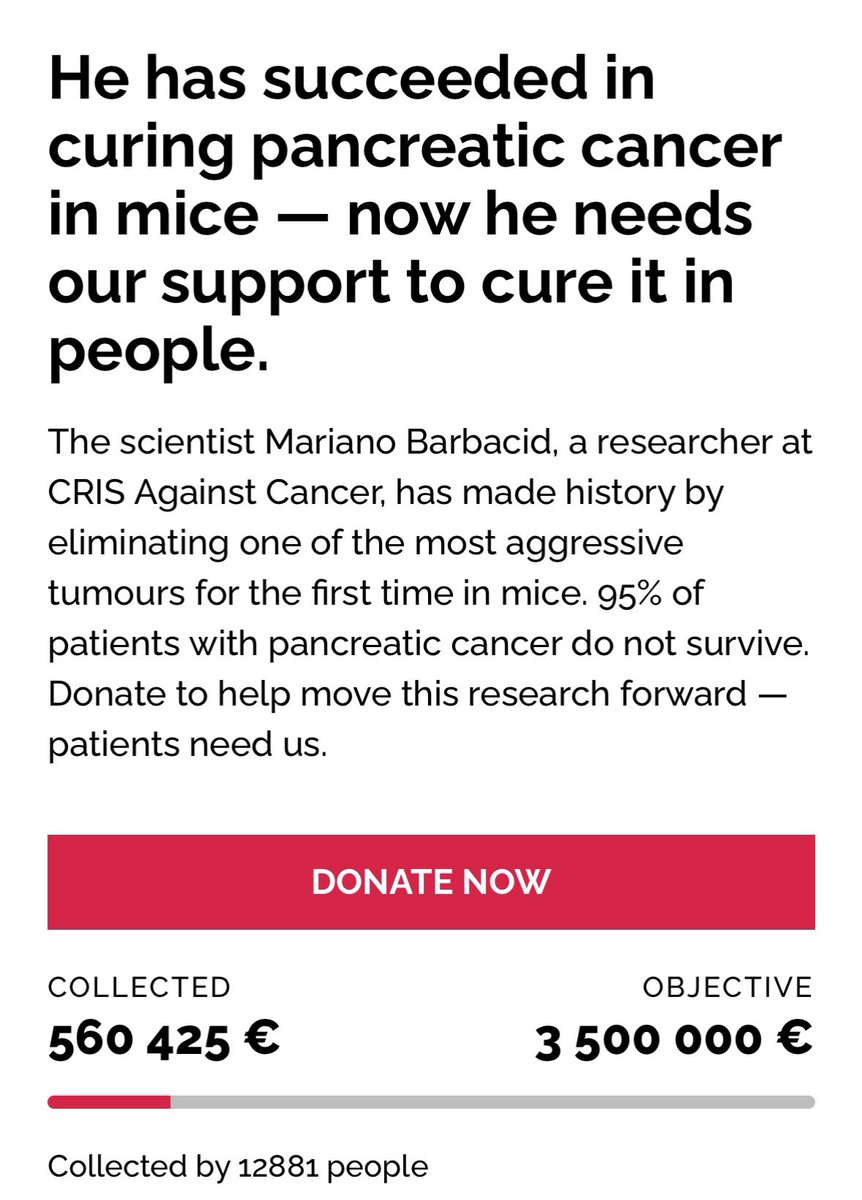 He has succeeded in curing pancreatic cancer in mice — now he needs our support to cure it in people.

The scientist Mariano Barbacid, a researcher at CRIS Against Cancer, has made history by eliminating one of the most aggressive tumours for the first time in mice. 95% of patients with pancreatic cancer do not survive. Donate to help move this research forward — patients need us.

DONATE NOW

COLLECTED
560 425 €

OBJECTIVE
3 500 000 €

Collected by 12881 people