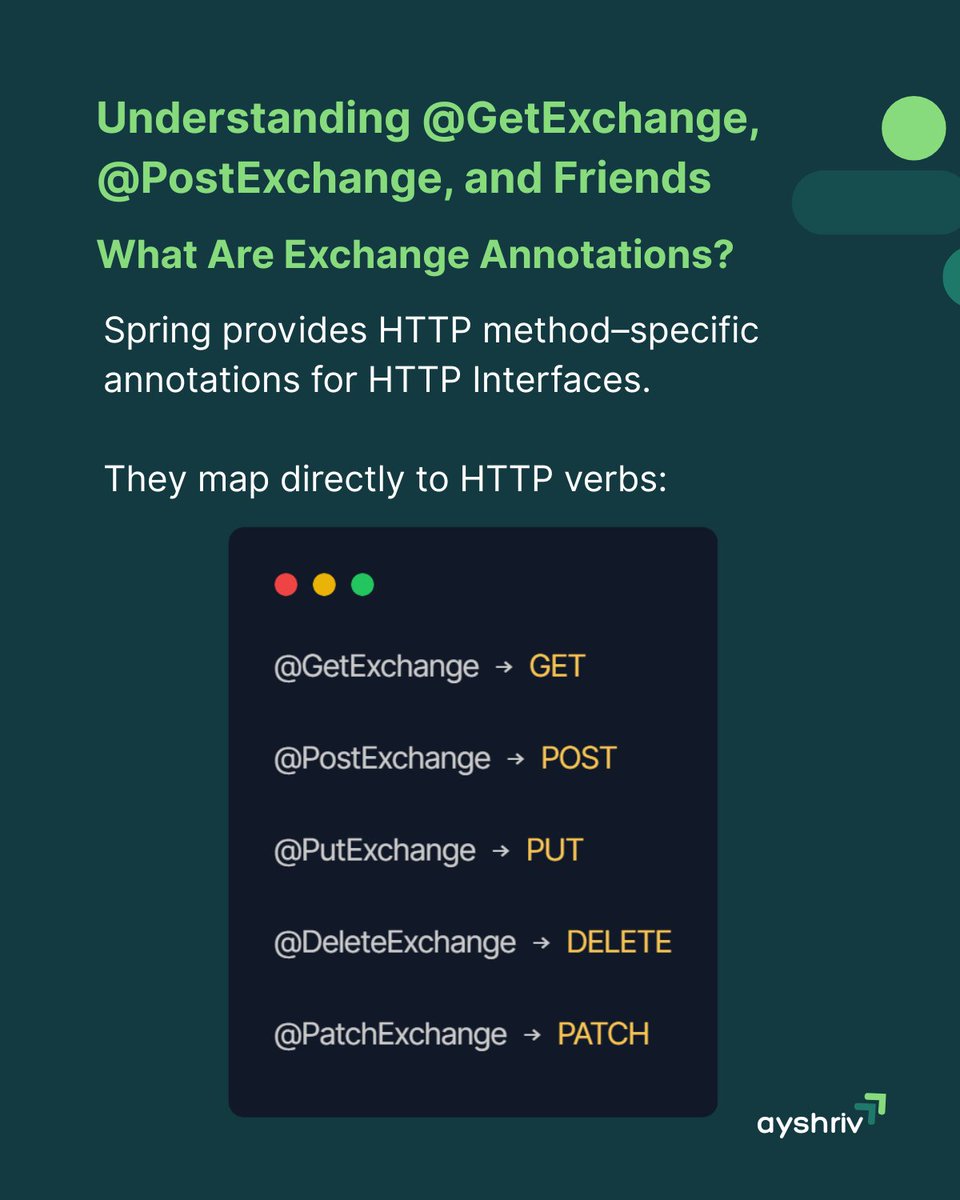 Understanding @GetExchange, @PostExchange, and Friends

What Are Exchange Annotations?

Spring provides HTTP method–specific annotations for HTTP Interfaces.

They map directly to HTTP verbs:

@GetExchange → GET

@PostExchange → POST

@PutExchange → PUT

@DeleteExchange → DELETE

@PatchExchange → PATCH

ayshriv