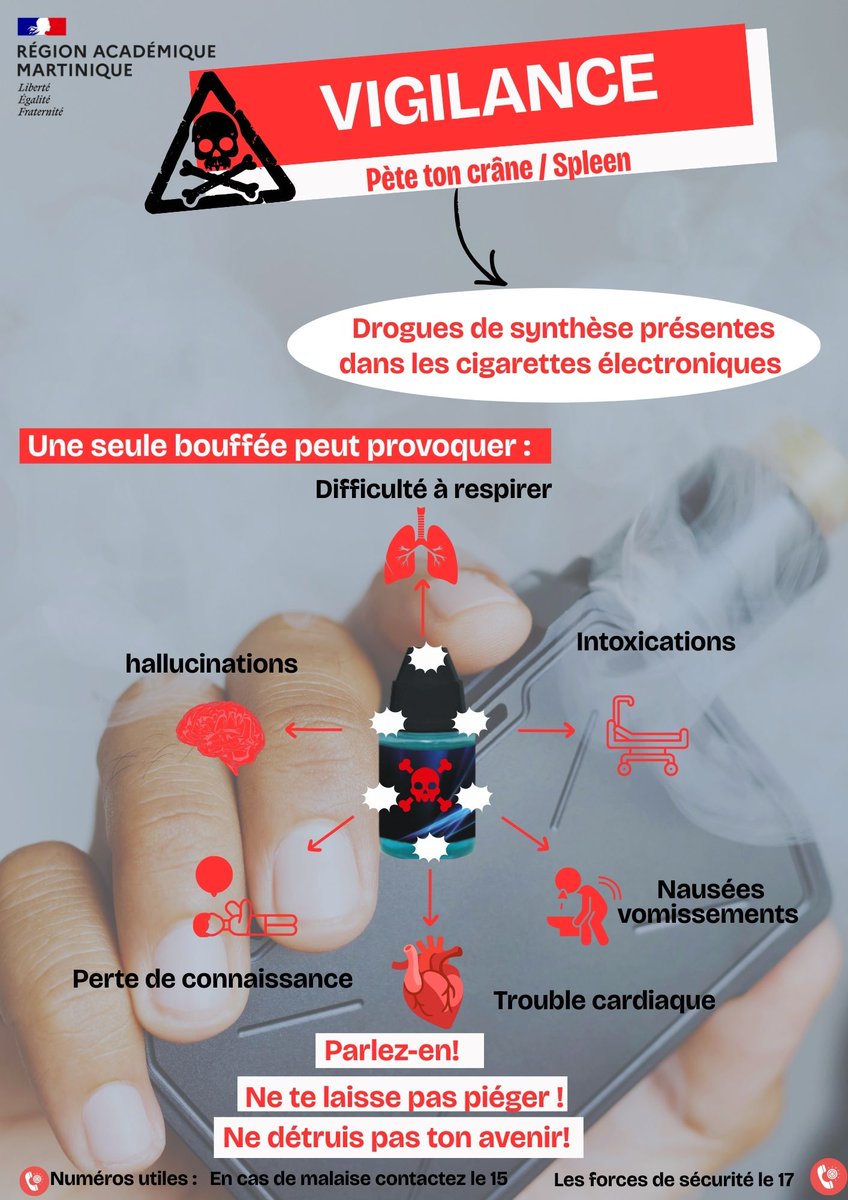 RÉGION ACADÉMIQUE MARTINIQUE
Liberté
Égalité
Fraternité

VIGILANCE

Pète ton crâne / Spleen

Drogues de synthèse présentes dans les cigarettes électroniques

Une seule bouffée peut provoquer :

Difficulté à respirer

hallucinations

Intoxications

Nausées vomissements

Perte de connaissance

Trouble cardiaque

Parlez-en!

Ne te laisse pas piéger !

Ne détruis pas ton avenir!

Numéros utiles : En cas de malaise contactez le 15 Les forces de sécurité le 17