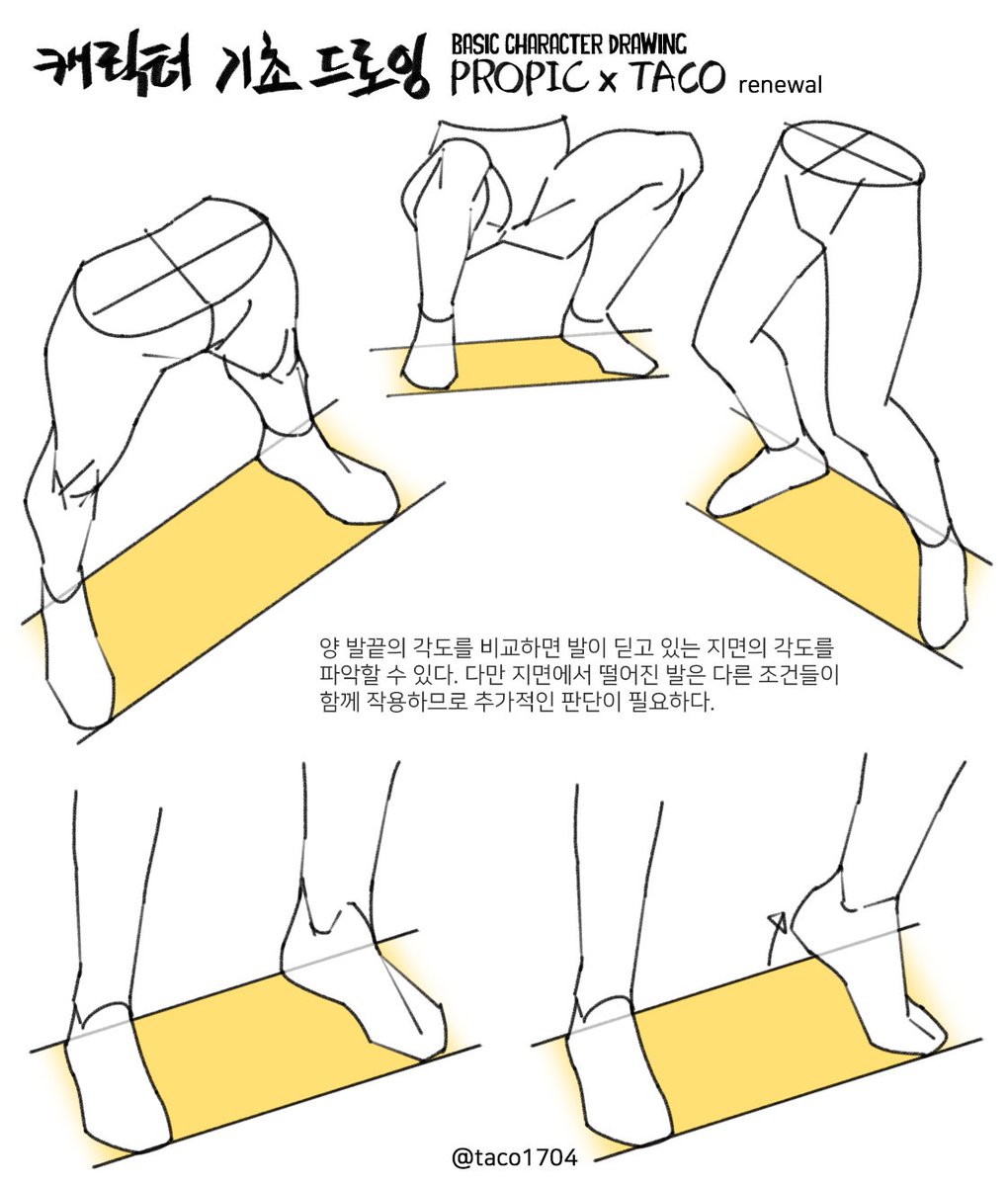 캐릭터 기초 드로잉 BASIC CHARACTER DRAWING PROPIC x TACO renewal

양 발끝의 각도를 비교하면 발이 딛고 있는 지면의 각도를 파악할 수 있다. 다만 지면에서 떨어진 발은 다른 조건들이 함께 작용하므로 추가적인 판단이 필요하다.

@taco1704