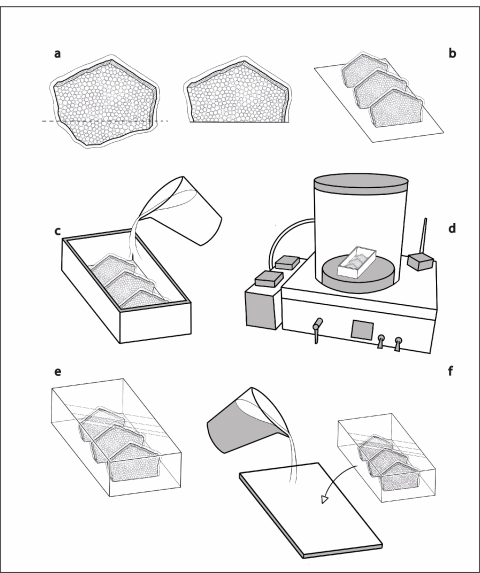 a

b

c

d

e

f