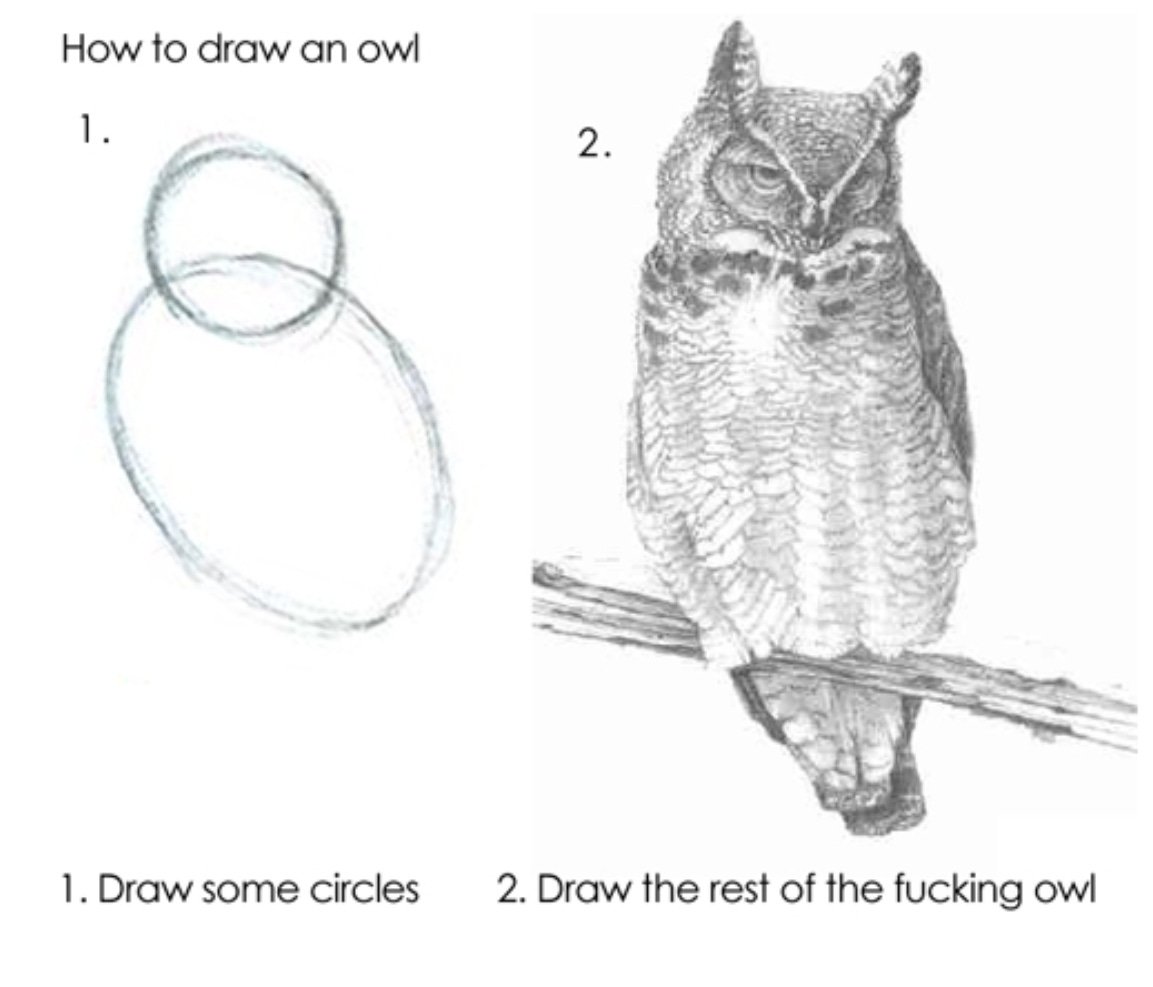 How to draw an owl

1.

2.

1. Draw some circles

2. Draw the rest of the fucking owl