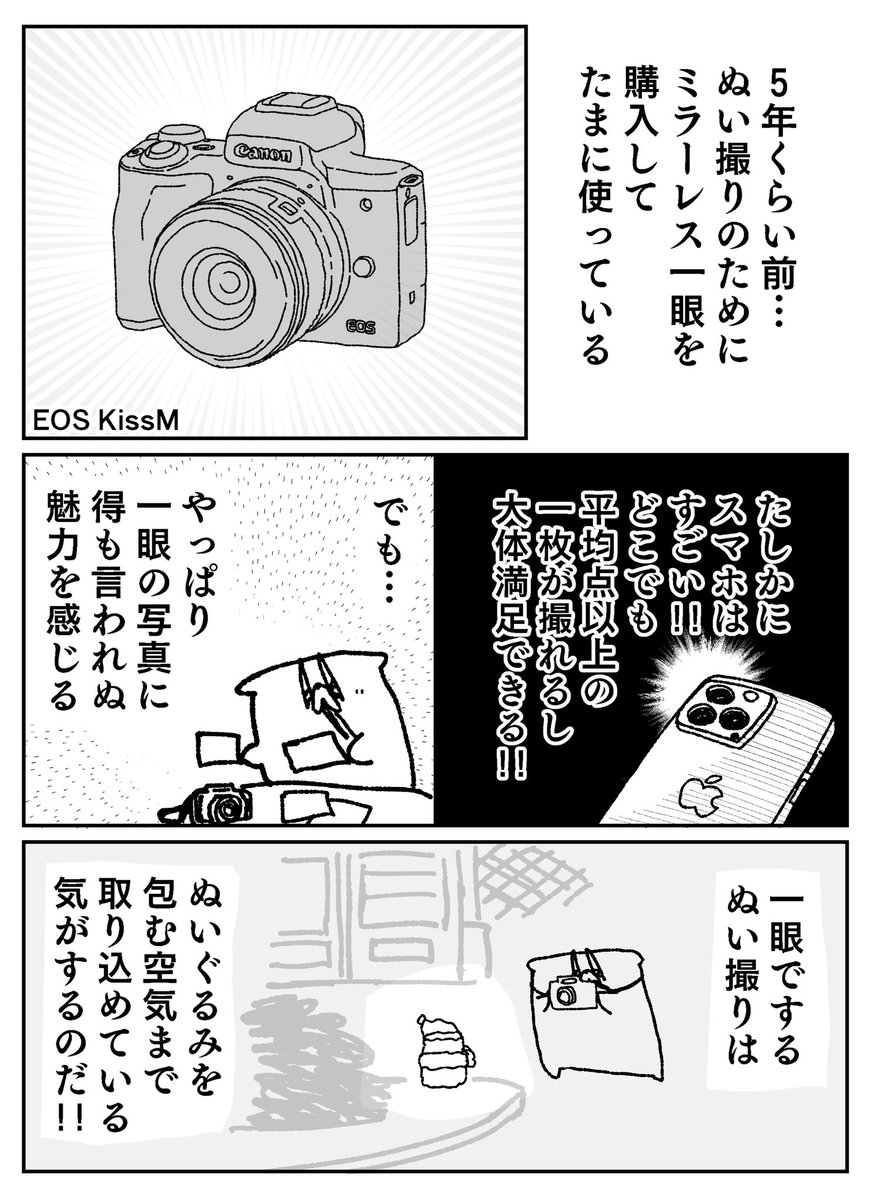 5年くらい前…
ぬい撮りのために
ミラーレス一眼を
購入して
たまに使っている

Canon

EOS

EOS KissM

たしかに
スマホは
すごい!!
どこでも
平均点以上の
一枚が撮れるし
大体満足できる!!

でも…
やっぱり
一眼の写真に
得も言われぬ
魅力を感じる

一眼でする
ぬい撮りは

ぬいぐるみを
包む空気まで
取り込めている
気がするのだ!!