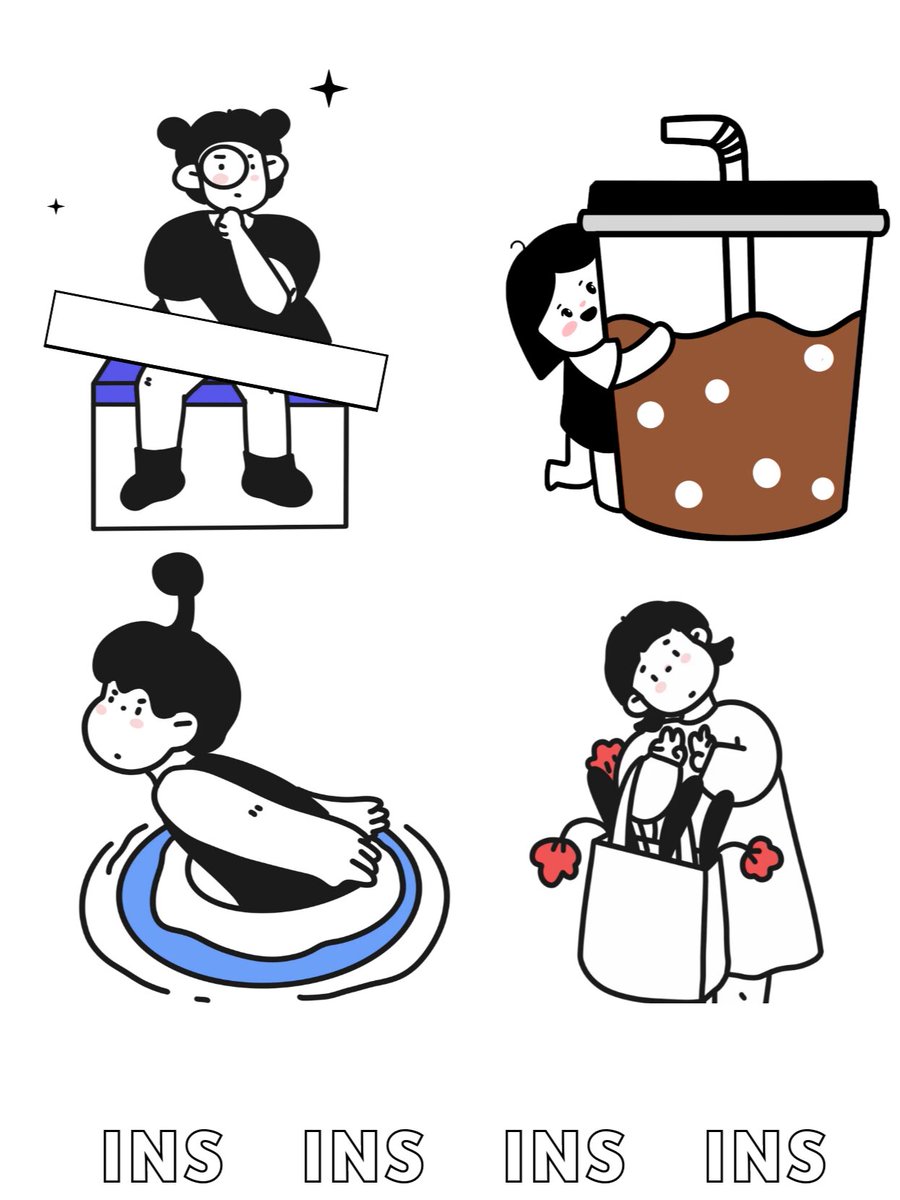 INS INS INS INS