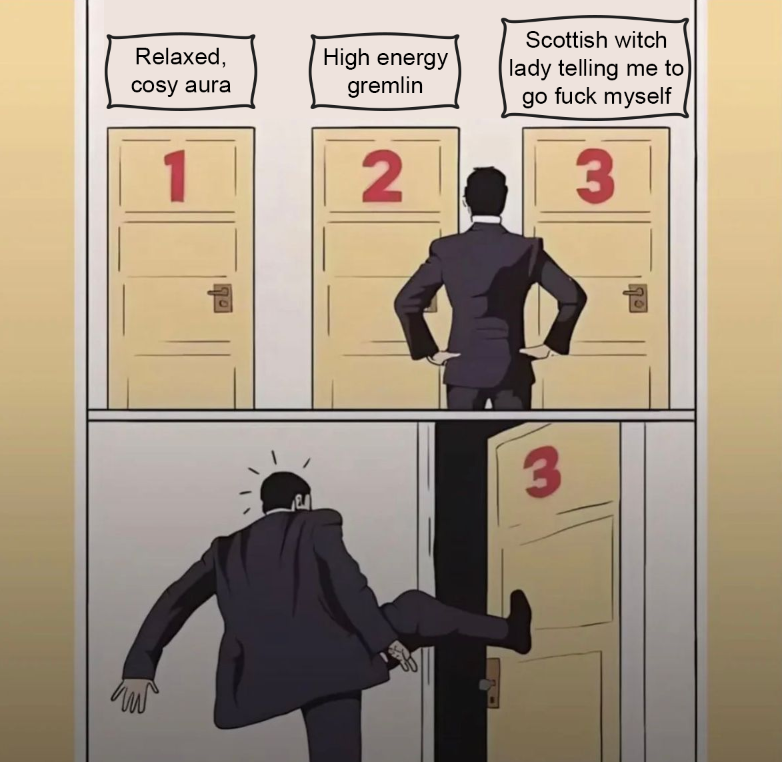 Relaxed, cosy aura

High energy gremlin

Scottish witch lady telling me to go fuck myself

1

2

3

3