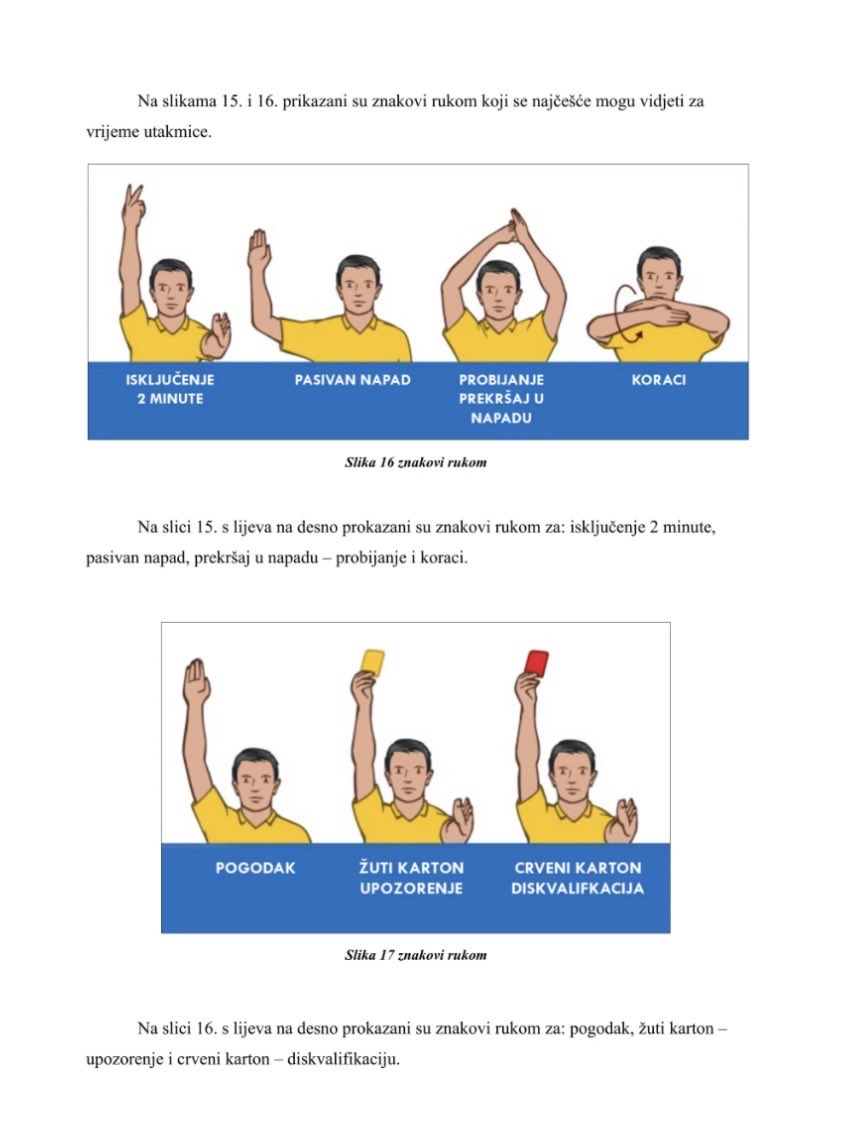 Na slikama 15. i 16. prikazani su znakovi rukom koji se najčešće mogu vidjeti za vrijeme utakmice.

ISKLJUČENJE 2 MINUTE

PASIVAN NAPAD

PROBIJANJE PREKRŠAJ U NAPADU

KORACI

Slika 16 znakovi rukom

Na slici 15. s lijeva na desno prokazani su znakovi rukom za: isključenje 2 minute, pasivan napad, prekršaj u napadu – probijanje i koraci.

POGODAK

ŽUTI KARTON UPOZORENJE

CRVENI KARTON DISKVALIFKACIJA

Slika 17 znakovi rukom

Na slici 16. s lijeva na desno prokazani su znakovi rukom za: pogodak, žuti karton – upozorenje i crveni karton – diskvalifikaciju.