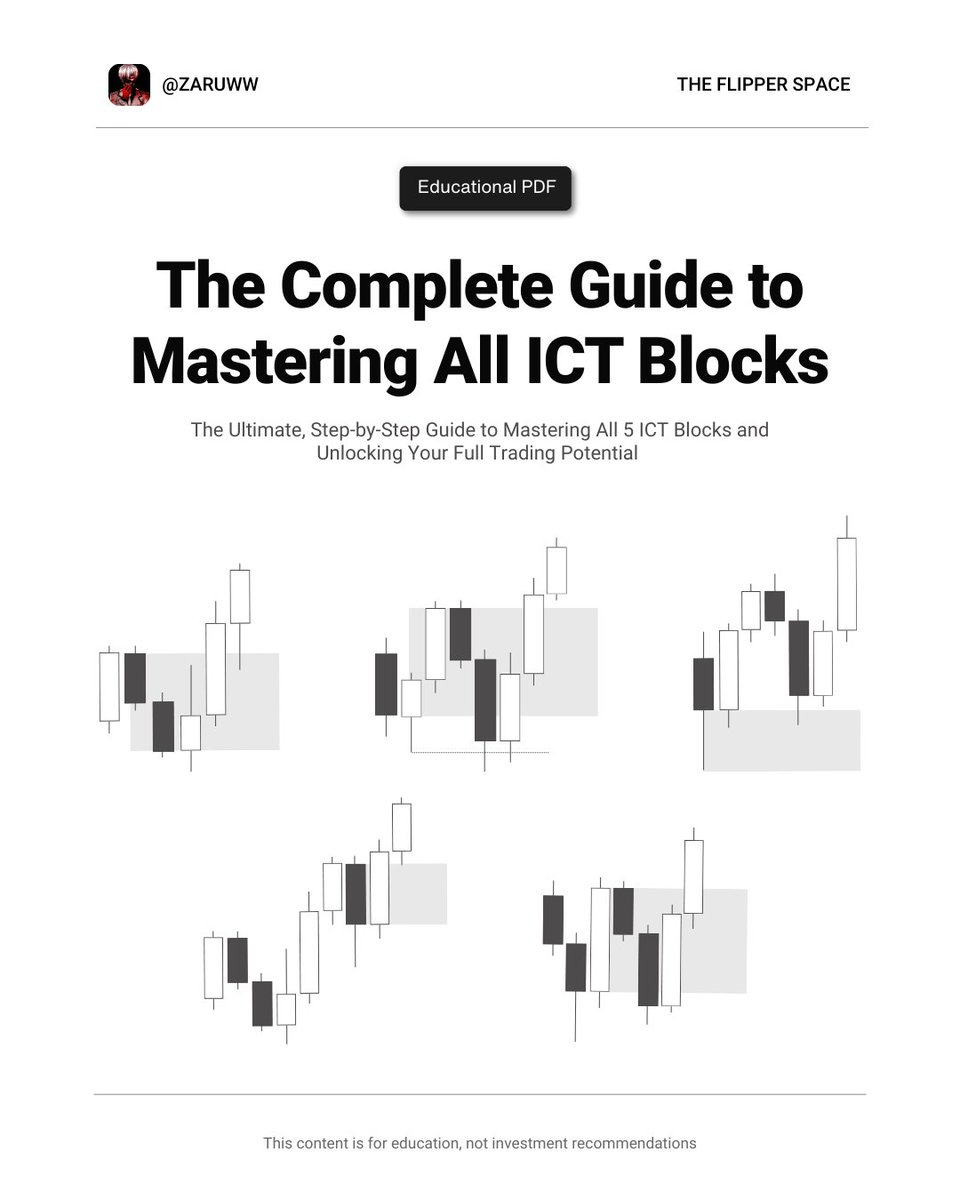 @ZARUWW

THE FLIPPER SPACE

Educational PDF

The Complete Guide to Mastering All ICT Blocks

The Ultimate, Step-by-Step Guide to Mastering All 5 ICT Blocks and Unlocking Your Full Trading Potential

This content is for education, not investment recommendations