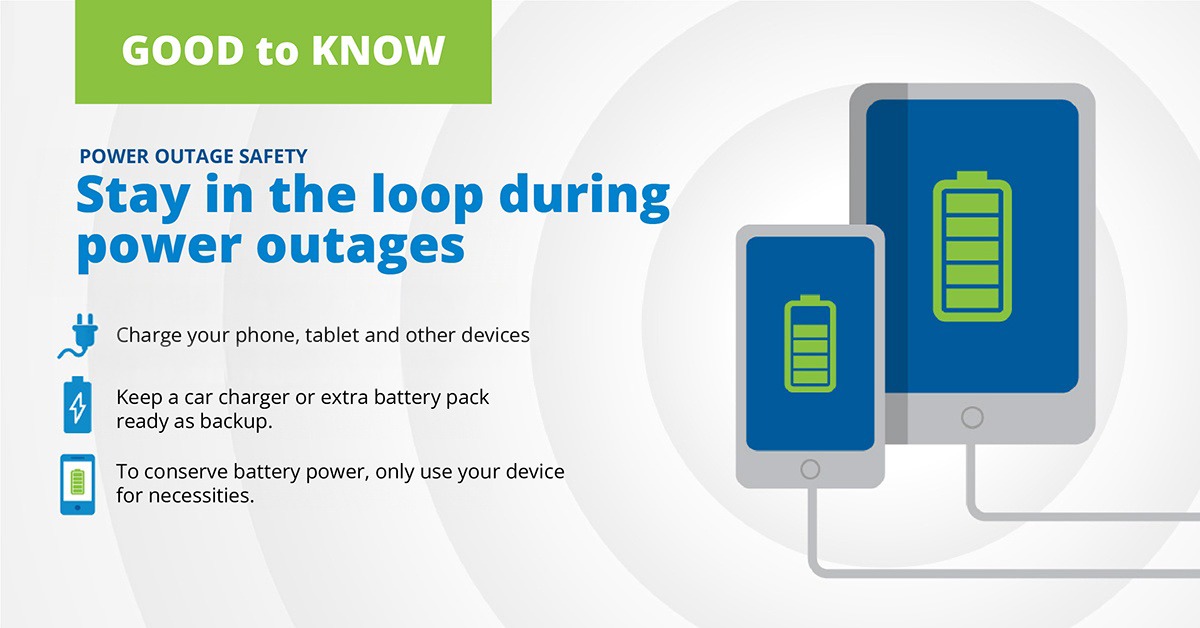 GOOD to KNOW

POWER OUTAGE SAFETY

Stay in the loop during power outages

Charge your phone, tablet and other devices

Keep a car charger or extra battery pack ready as backup.

To conserve battery power, only use your device for necessities.