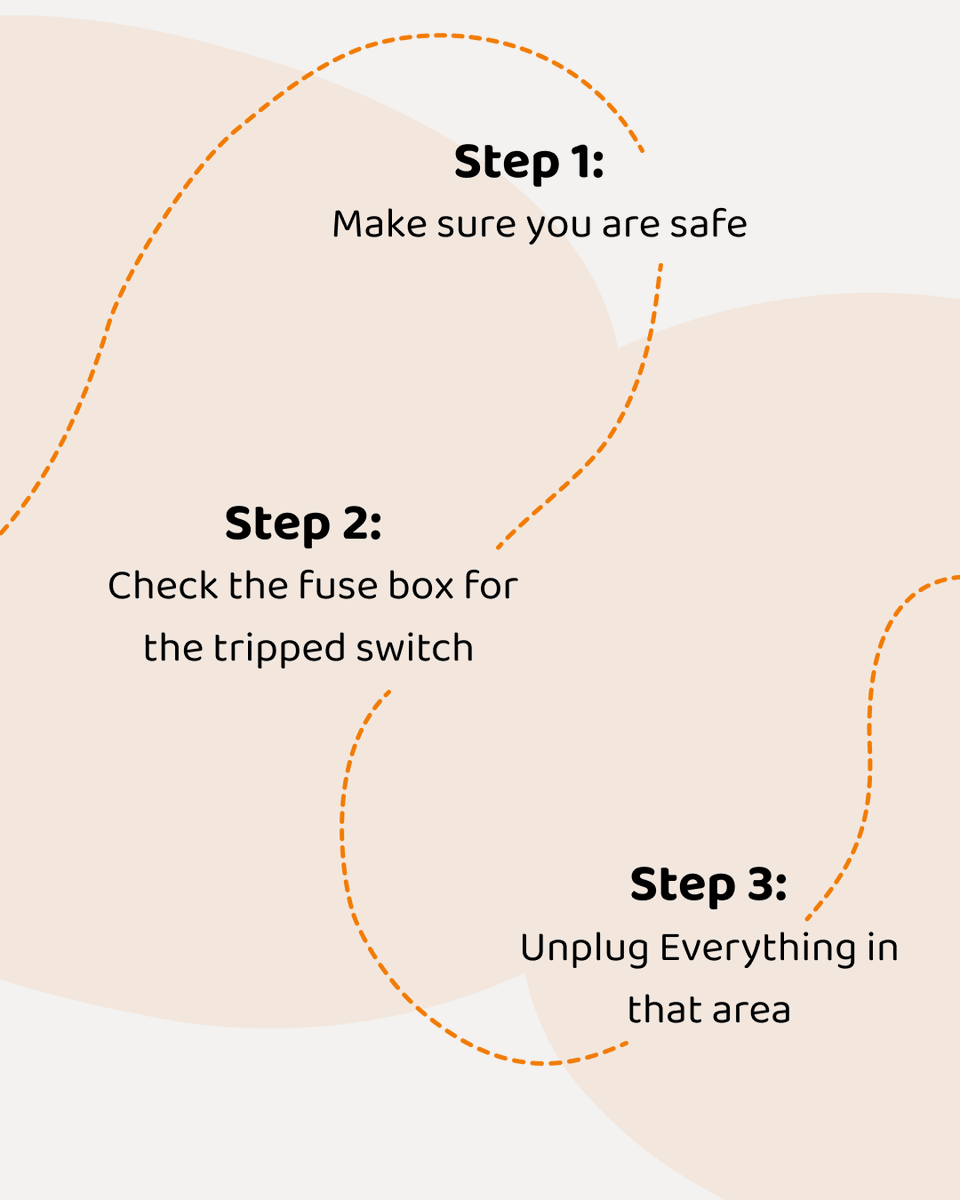 Step 1:
Make sure you are safe

Step 2:
Check the fuse box for the tripped switch

Step 3:
Unplug Everything in that area