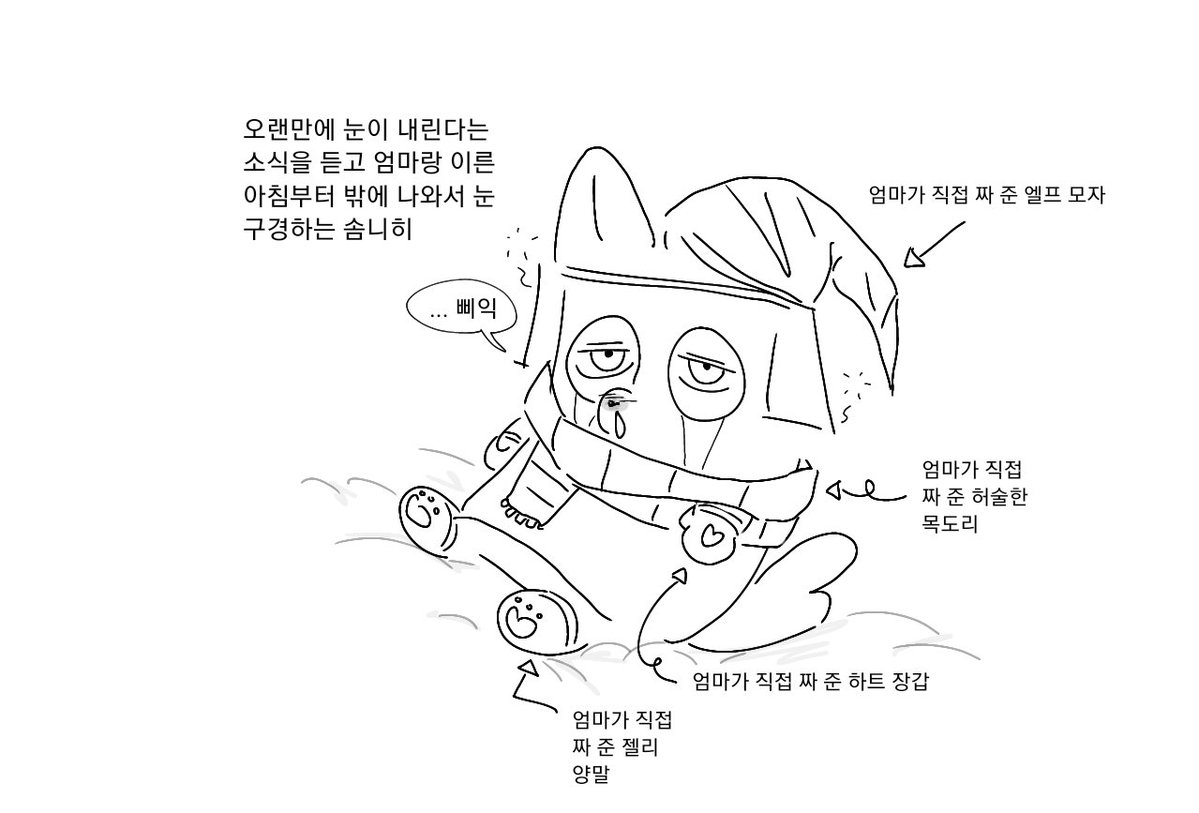 오랜만에 눈이 내린다는 소식을 듣고 엄마랑 이른 아침부터 밖에 나와서 눈 구경하는 솜니히

엄마가 직접 짜 준 엘프 모자

... 삐익

엄마가 직접 짜 준 허술한 목도리

엄마가 직접 짜 준 하트 장갑

엄마가 직접 짜 준 젤리 양말