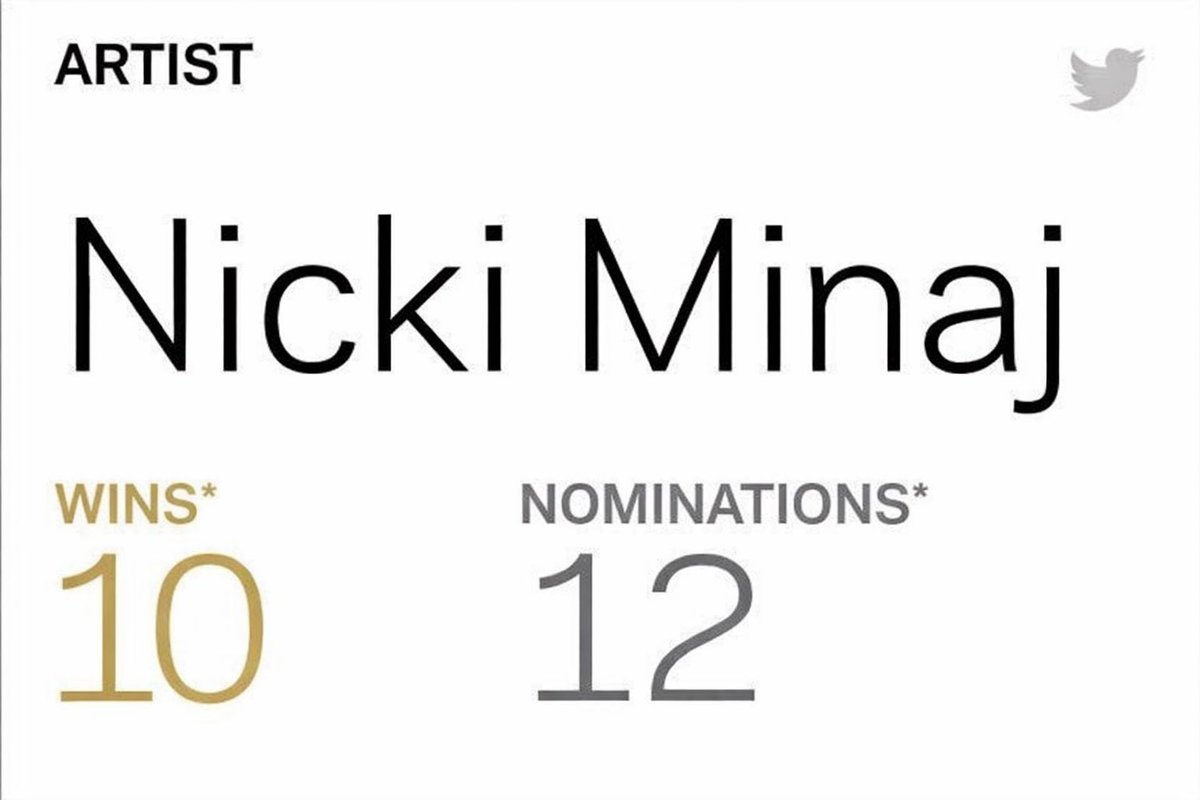 ARTIST

Nicki Minaj

WINS*
10

NOMINATIONS*
12