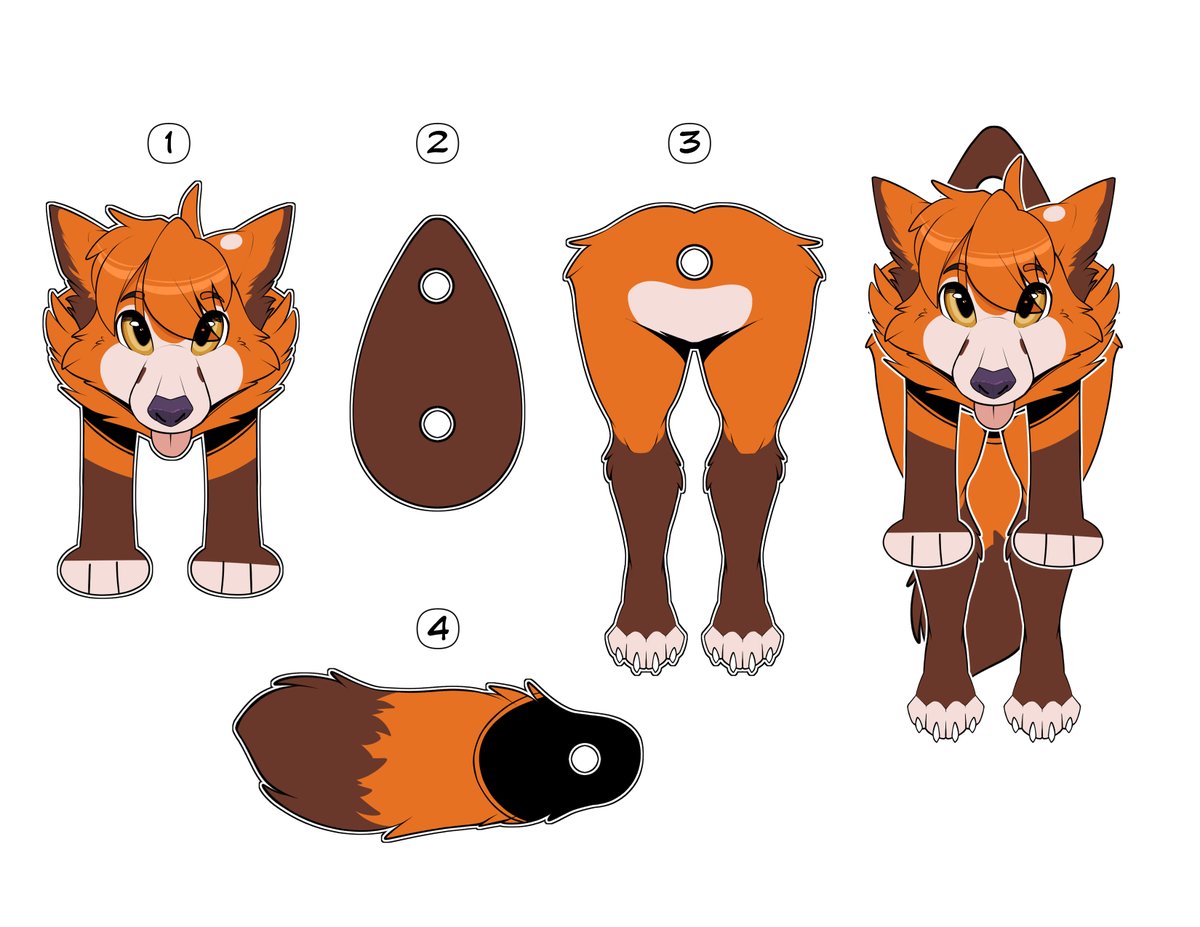 1

2

3

4