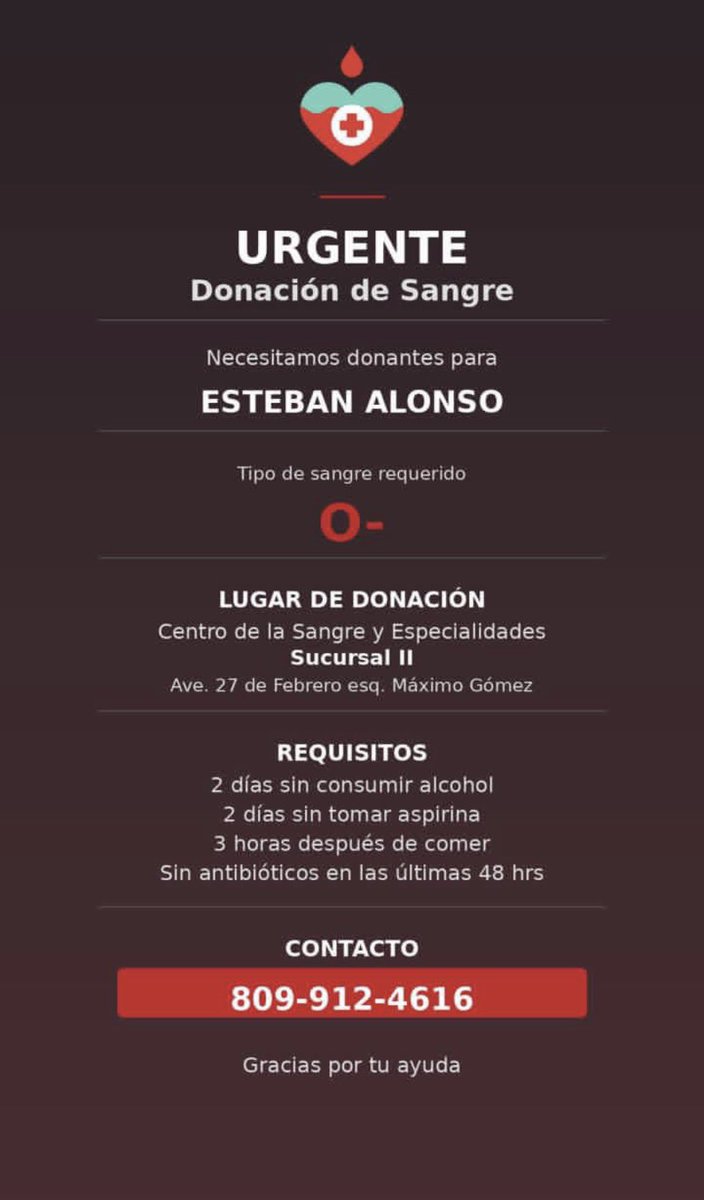 URGENTE
Donación de Sangre

Necesitamos donantes para
ESTEBAN ALONSO

Tipo de sangre requerido
O-

LUGAR DE DONACIÓN
Centro de la Sangre y Especialidades
Sucursal II
Ave. 27 de Febrero esq. Máximo Gómez

REQUISITOS
2 días sin consumir alcohol
2 días sin tomar aspirina
3 horas después de comer
Sin antibióticos en las últimas 48 hrs

CONTACTO
809-912-4616

Gracias por tu ayuda