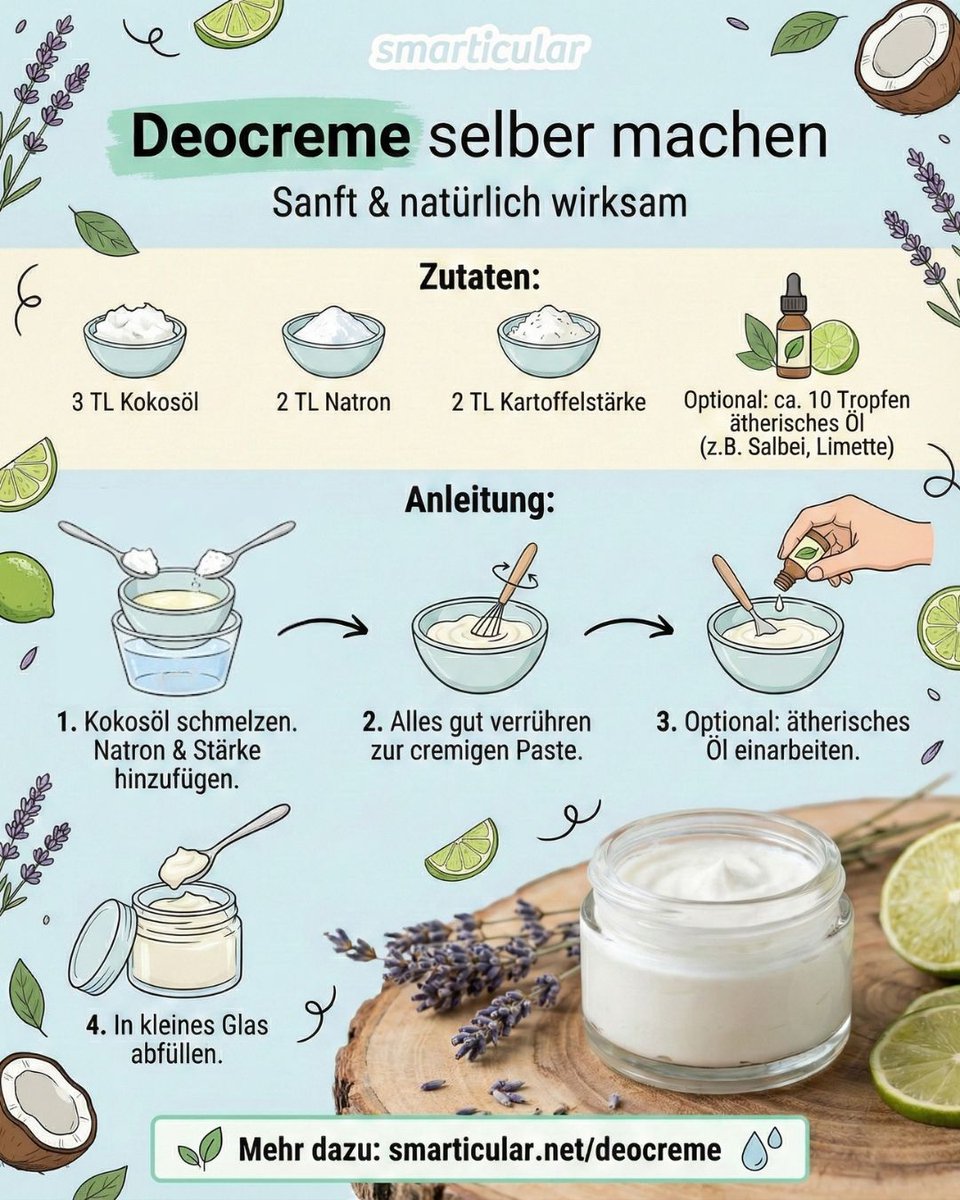 smarticular

Deocreme selber machen

Sanft & natürlich wirksam

Zutaten:

3 TL Kokosöl

2 TL Natron

2 TL Kartoffelstärke

Optional: ca. 10 Tropfen ätherisches Öl (z.B. Salbei, Limette)

Anleitung:

1. Kokosöl schmelzen. Natron & Stärke hinzufügen.

2. Alles gut verrühren zur cremigen Paste.

3. Optional: ätherisches Öl einarbeiten.

4. In kleines Glas abfüllen.

Mehr dazu: smarticular.net/deocreme