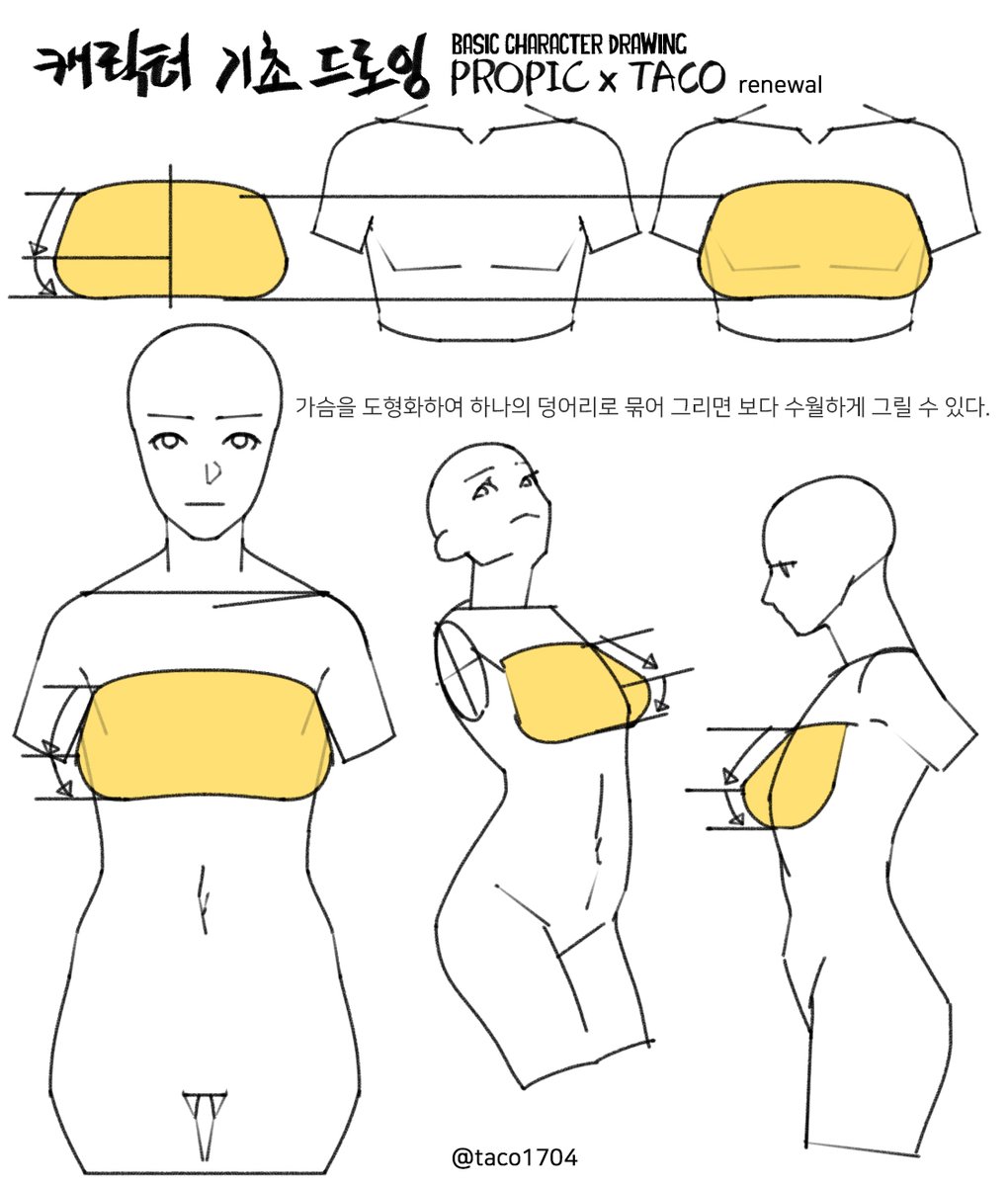 캐릭터 기초 드로잉 BASIC CHARACTER DRAWING
PROPIC x TACO renewal

가슴을 도형화하여 하나의 덩어리로 묶어 그리면 보다 수월하게 그릴 수 있다.

@taco1704