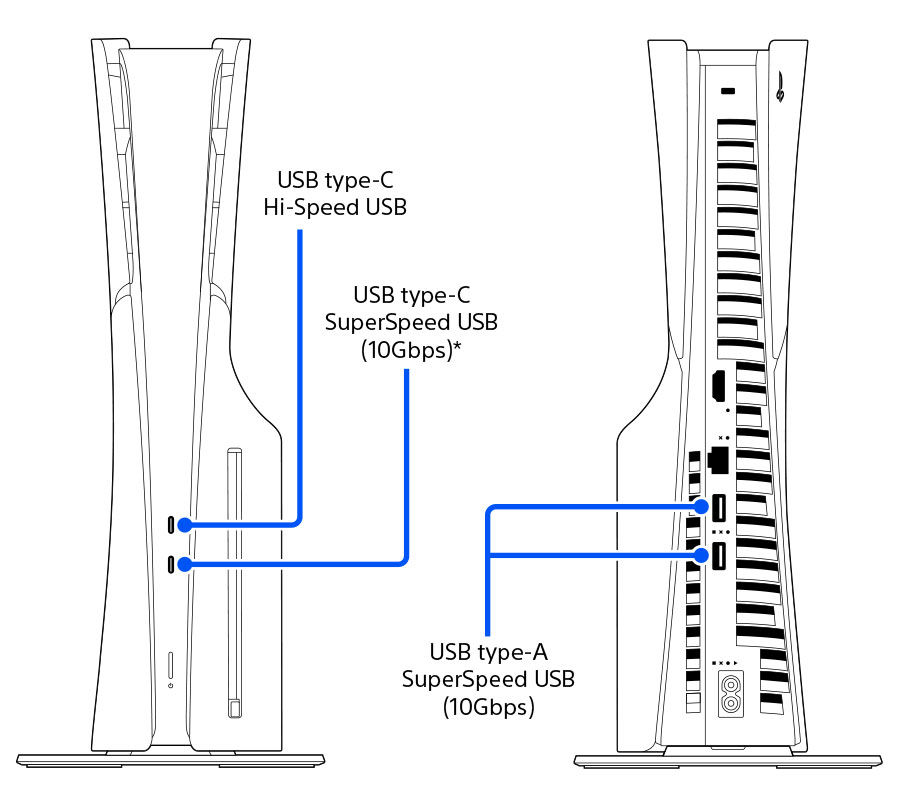 USB type-C
Hi-Speed USB

USB type-C
SuperSpeed USB
(10Gbps)*

USB type-A
SuperSpeed USB
(10Gbps)