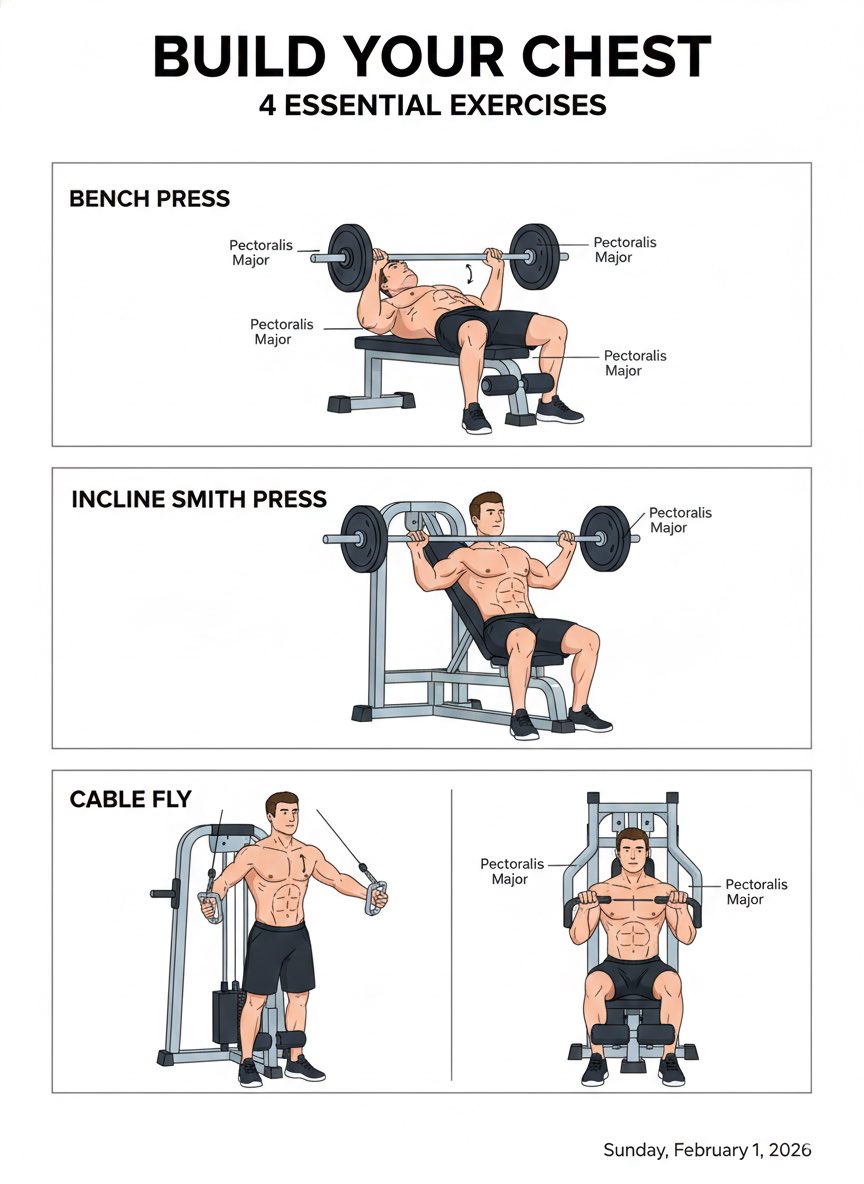 BUILD YOUR CHEST
4 ESSENTIAL EXERCISES

BENCH PRESS

Pectoralis Major

Pectoralis Major

Pectoralis Major

Pectoralis Major

INCLINE SMITH PRESS

Pectoralis Major

CABLE FLY

Pectoralis Major

Pectoralis Major

Sunday, February 1, 2026