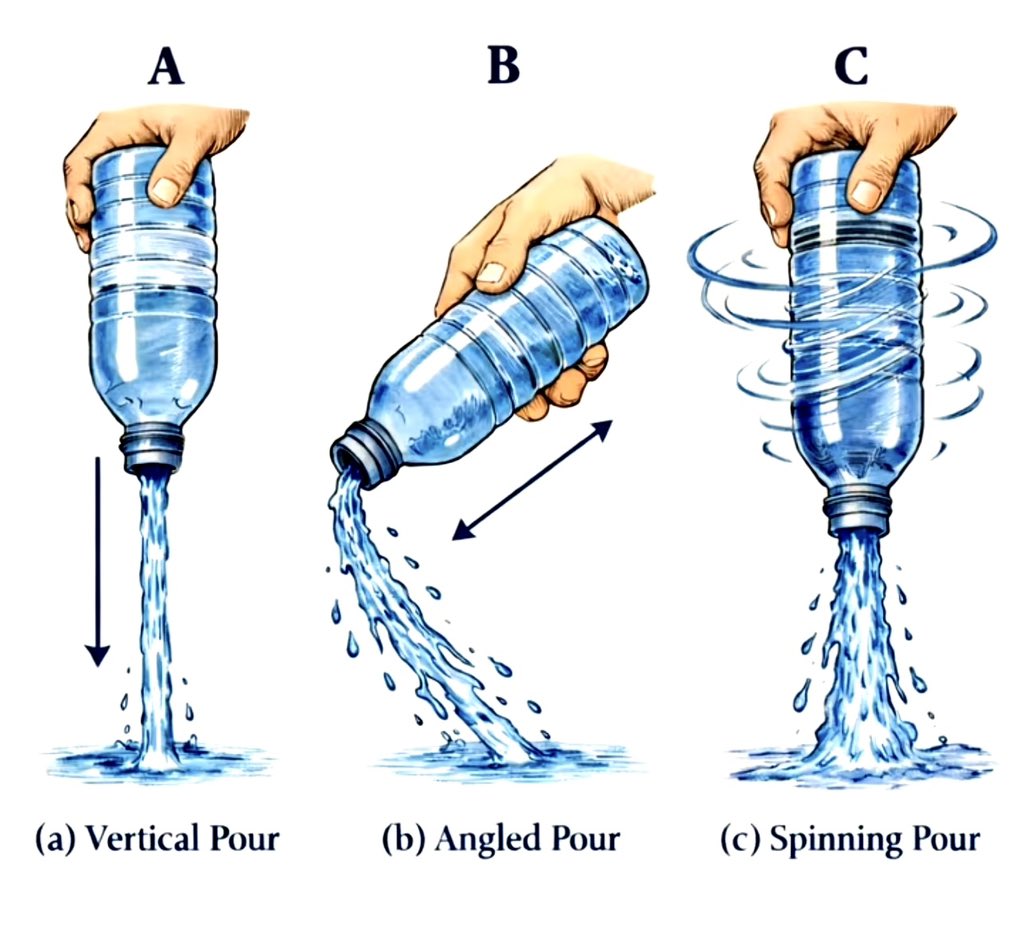 A

B

C

(a) Vertical Pour

(b) Angled Pour

(c) Spinning Pour