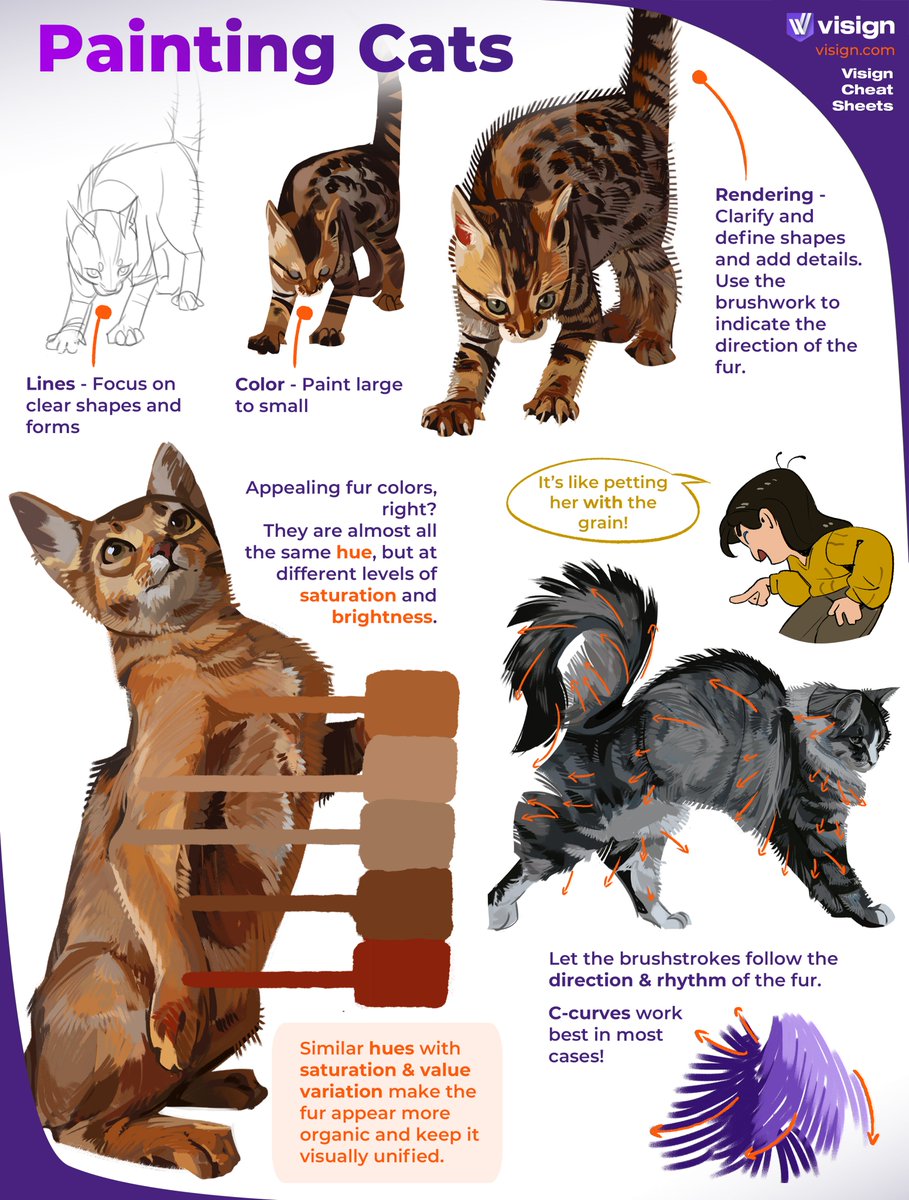 Painting Cats

visign
visign.com
Visign Cheat Sheets

Lines - Focus on clear shapes and forms

Color - Paint large to small

Rendering - Clarify and define shapes and add details. Use the brushwork to indicate the direction of the fur.

Appealing fur colors, right? They are almost all the same hue, but at different levels of saturation and brightness.

It's like petting her with the grain!

Let the brushstrokes follow the direction & rhythm of the fur.

C-curves work best in most cases!

Similar hues with saturation & value variation make the fur appear more organic and keep it visually unified.