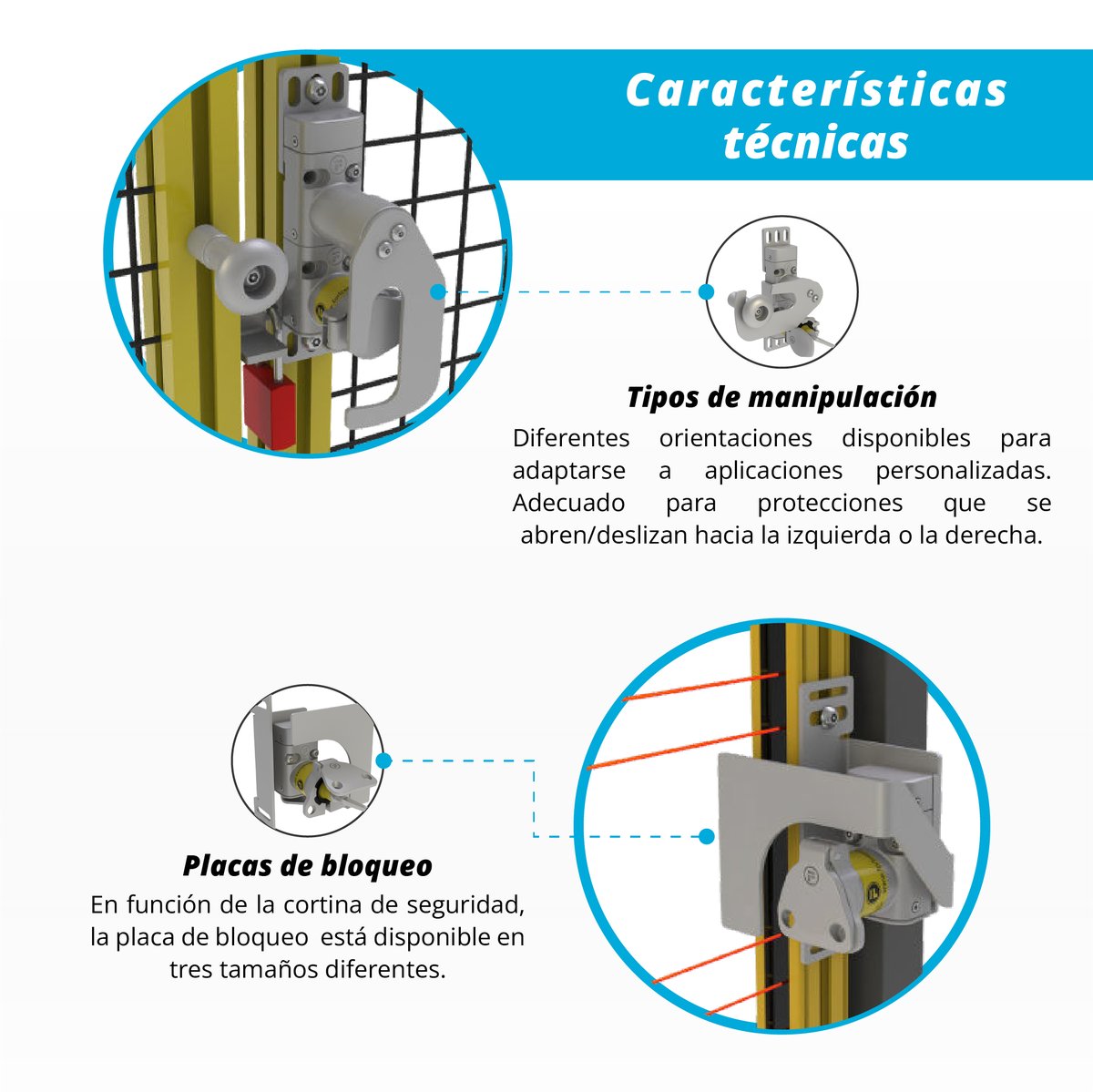 Características técnicas

Tipos de manipulación

Diferentes orientaciones disponibles para adaptarse a aplicaciones personalizadas. Adecuado para protecciones que se abren/deslizan hacia la izquierda o la derecha.

Placas de bloqueo

En función de la cortina de seguridad, la placa de bloqueo está disponible en tres tamaños diferentes.