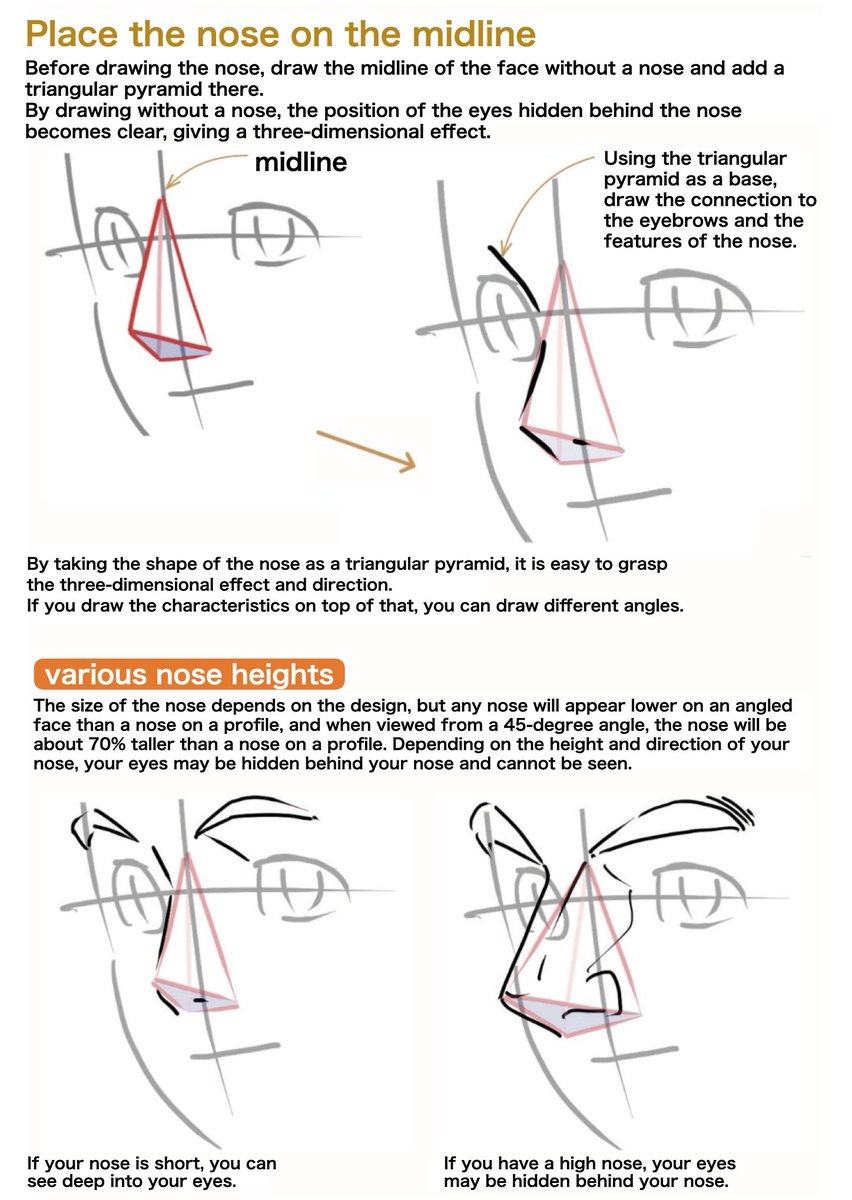 Place the nose on the midline

Before drawing the nose, draw the midline of the face without a nose and add a triangular pyramid there.
By drawing without a nose, the position of the eyes hidden behind the nose becomes clear, giving a three-dimensional effect.

midline

Using the triangular pyramid as a base, draw the connection to the eyebrows and the features of the nose.

By taking the shape of the nose as a triangular pyramid, it is easy to grasp the three-dimensional effect and direction.
If you draw the characteristics on top of that, you can draw different angles.

various nose heights

The size of the nose depends on the design, but any nose will appear lower on an angled face than a nose on a profile, and when viewed from a 45-degree angle, the nose will be about 70% taller than a nose on a profile. Depending on the height and direction of your nose, your eyes may be hidden behind your nose and cannot be seen.

If your nose is short, you can see deep into your eyes.

If you have a high nose, your eyes may be hidden behind your nose.