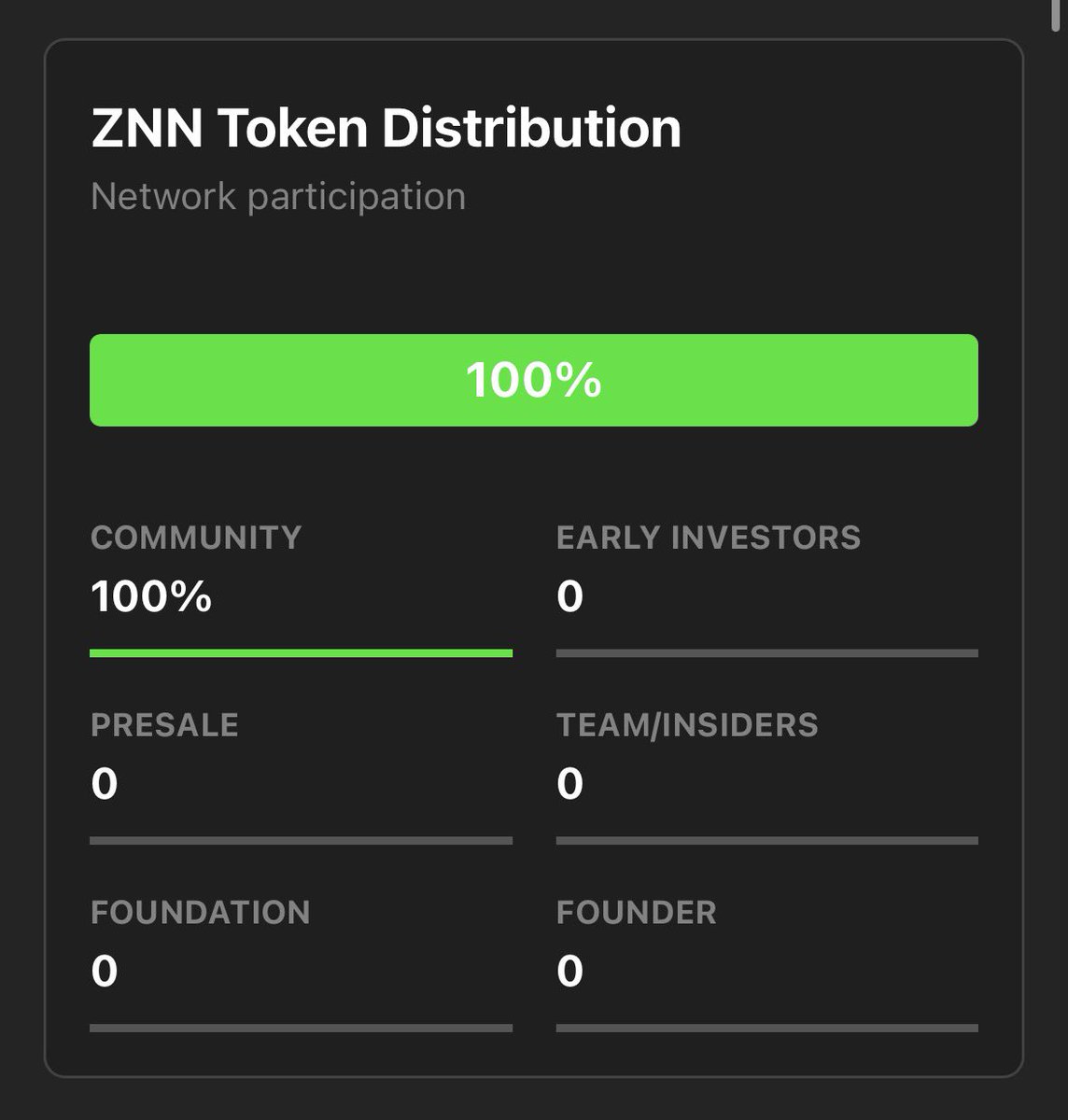 ZNN Token Distribution
Network participation

100%

COMMUNITY
100%

EARLY INVESTORS
0

PRESALE
0

TEAM/INSIDERS
0

FOUNDATION
0

FOUNDER
0