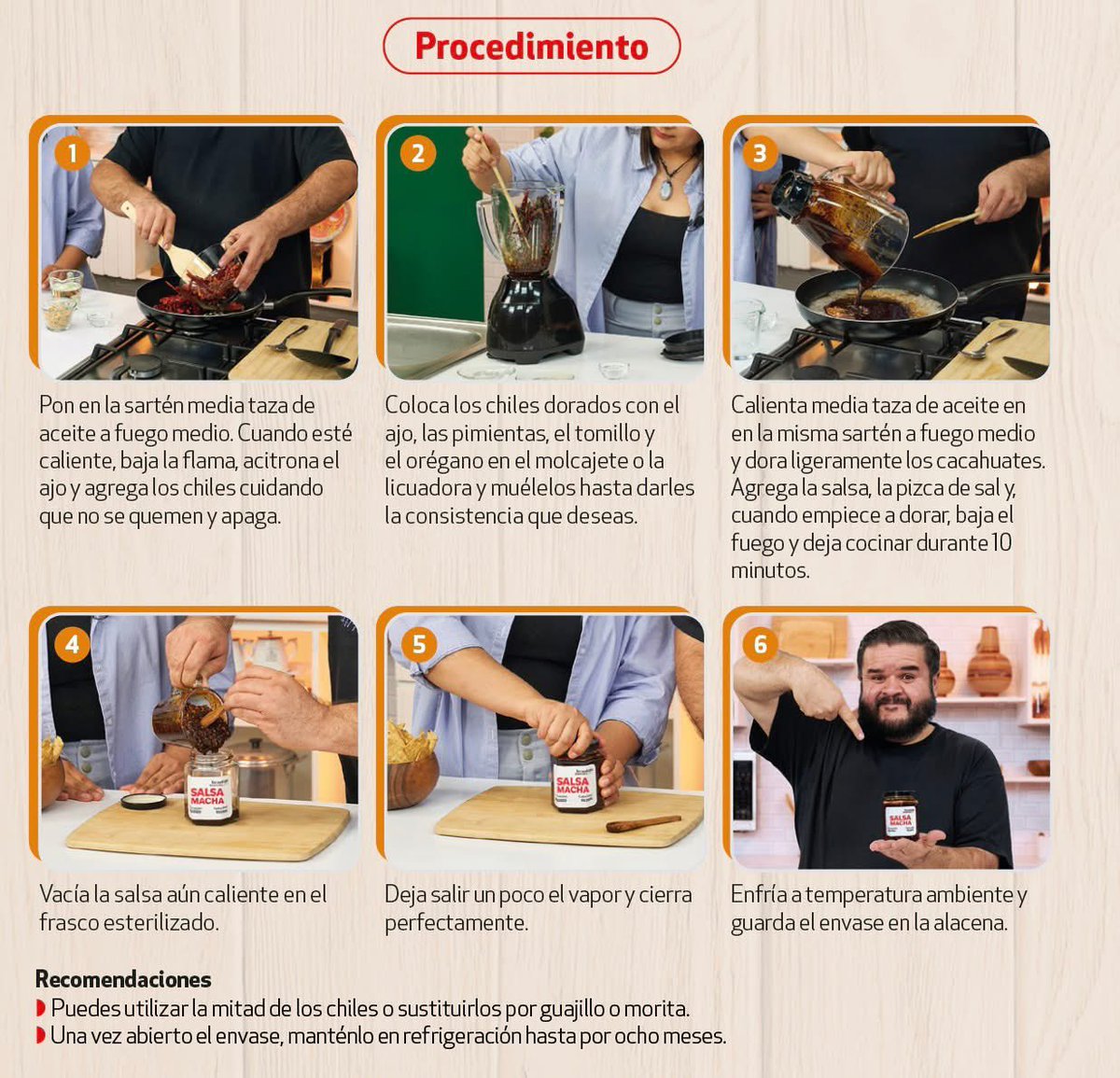 Procedimiento

1

Pon en la sartén media taza de aceite a fuego medio. Cuando esté caliente, baja la flama, acitrona el ajo y agrega los chiles cuidando que no se quemen y apaga.

2

Coloca los chiles dorados con el ajo, las pimientas, el tomillo y el orégano en el molcajete o la licuadora y muélelos hasta darles la consistencia que deseas.

3

Calienta media taza de aceite en en la misma sartén a fuego medio y dora ligeramente los cacahuates. Agrega la salsa, la pizca de sal y, cuando empiece a dorar, baja el fuego y deja cocinar durante 10 minutos.

4

SALSA MACHA

Vacía la salsa aún caliente en el frasco esterilizado.

5

SALSA MACHA

Deja salir un poco el vapor y cierra perfectamente.

6

SALSA MACHA

Enfría a temperatura ambiente y guarda el envase en la alacena.

Recomendaciones
Puedes utilizar la mitad de los chiles o sustituirlos por guajillo o morita.
Una vez abierto el envase, manténlo en refrigeración hasta por ocho meses.