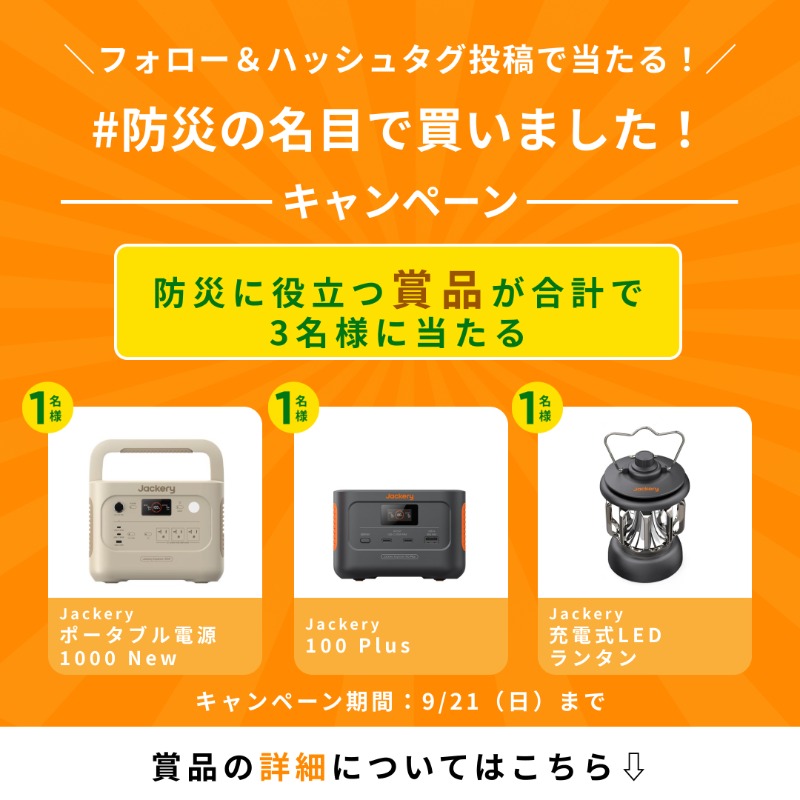 ＼フォロー＆ハッシュタグ投稿で当たる！／

#防災の名目で買いました！

キャンペーン

防災に役立つ賞品が合計で
3名様に当たる

1名様

Jackery

Jackery
ポータブル電源
1000 New

1名様

Jackery

Jackery
100 Plus

1名様

Jackery

Jackery
充電式LED
ランタン

キャンペーン期間：9/21（日）まで

賞品の詳細についてはこちら⇩