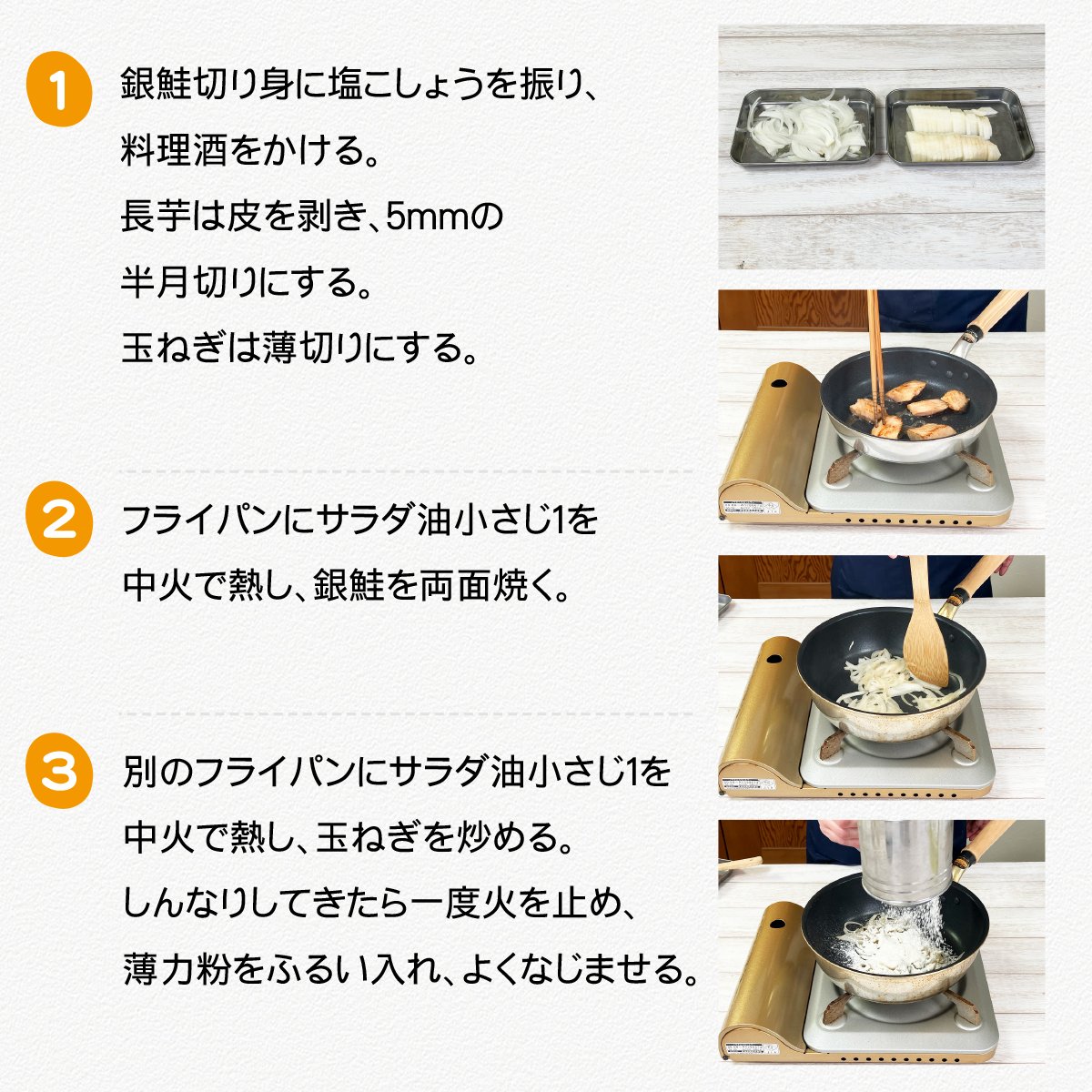 1
銀鮭切り身に塩こしょうを振り、料理酒をかける。
長芋は皮を剥き、5mmの半月切りにする。
玉ねぎは薄切りにする。

2
フライパンにサラダ油小さじ1を中火で熱し、銀鮭を両面焼く。

3
別のフライパンにサラダ油小さじ1を中火で熱し、玉ねぎを炒める。
しんなりしてきたら一度火を止め、薄力粉をふるい入れ、よくなじませる。