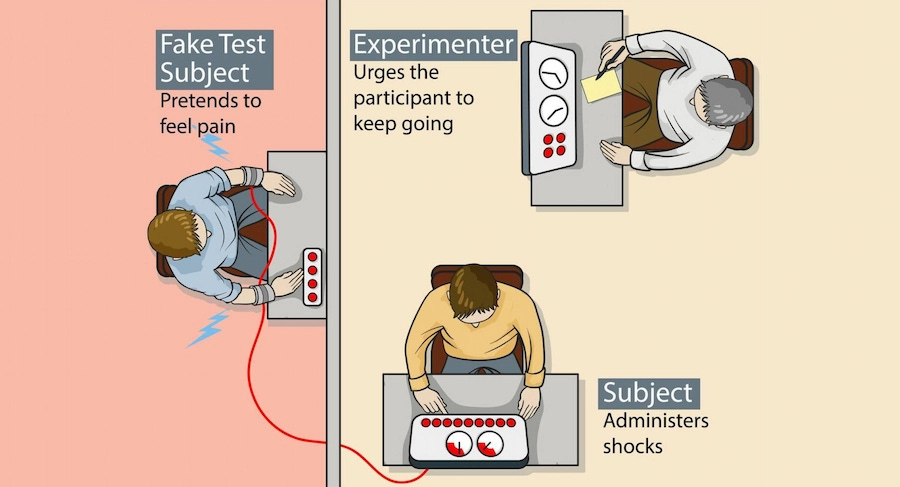 Fake Test Subject
Pretends to feel pain

Experimenter
Urges the participant to keep going

Subject
Administers shocks