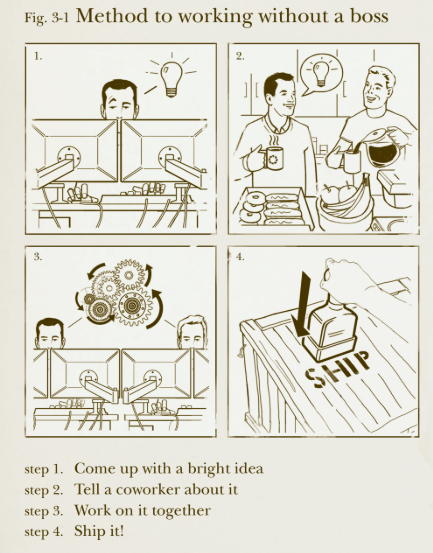 Fig. 3-1 Method to working without a boss

1.

2.

3.

4.

SHIP

step 1. Come up with a bright idea
step 2. Tell a coworker about it
step 3. Work on it together
step 4. Ship it!