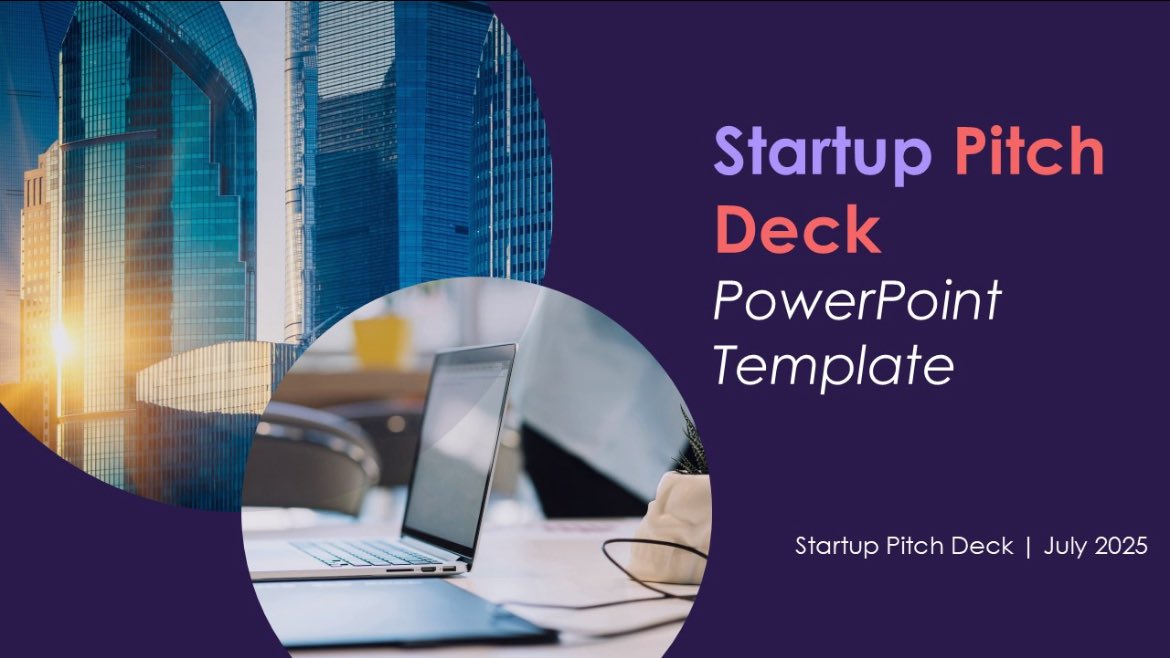 Startup Pitch Deck
PowerPoint Template

Startup Pitch Deck | July 2025