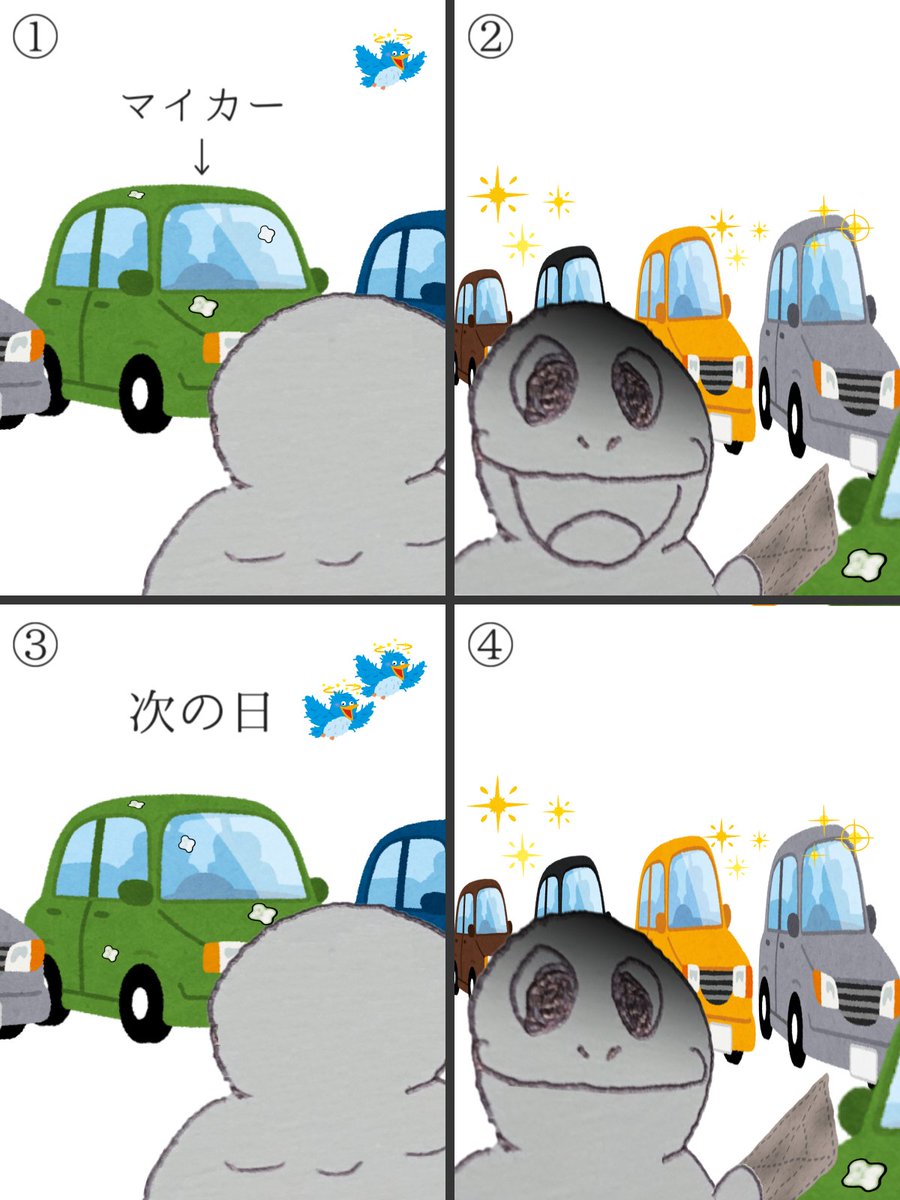 ①

マイカー
↓

②

③

次の日

④