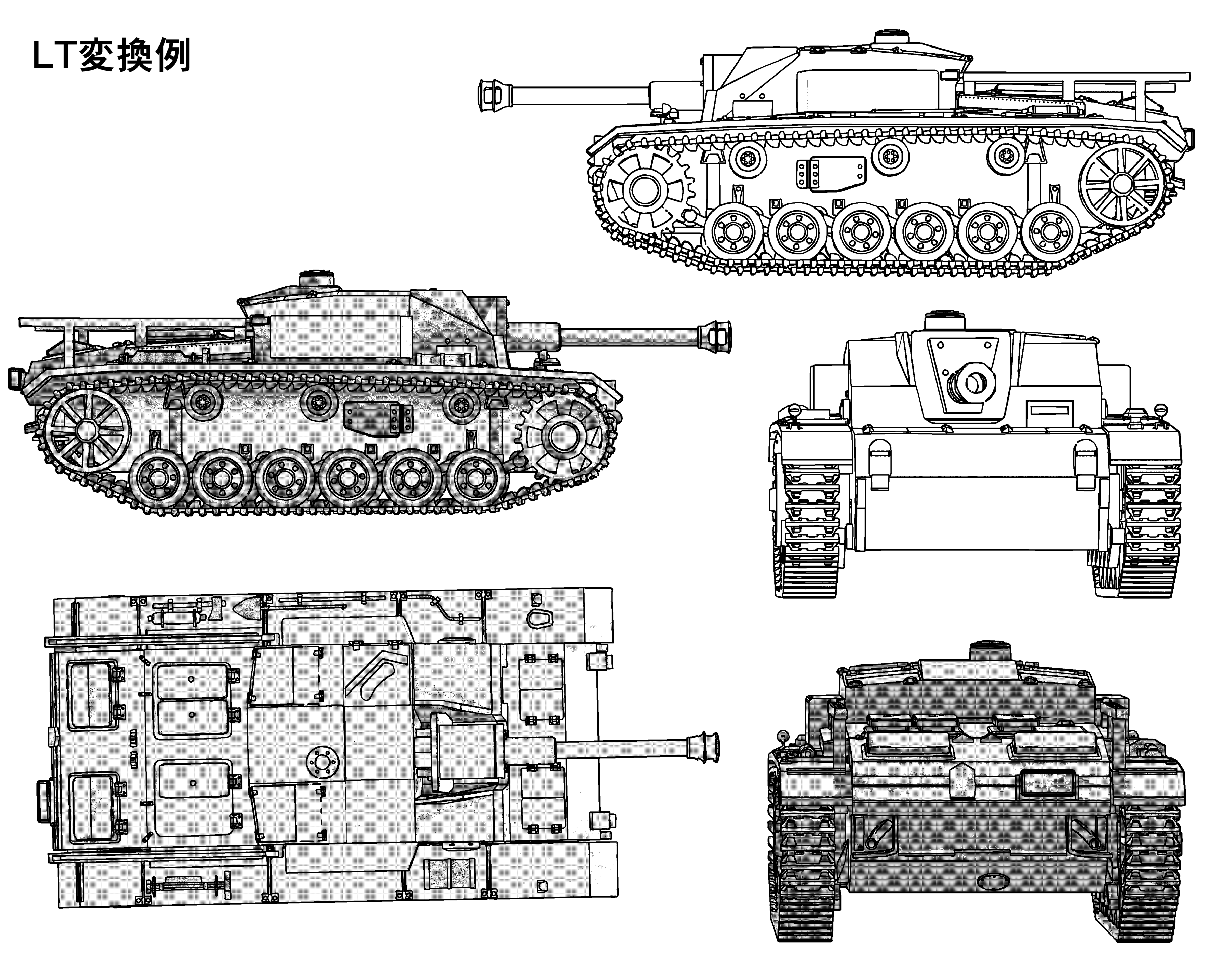 LT変換例