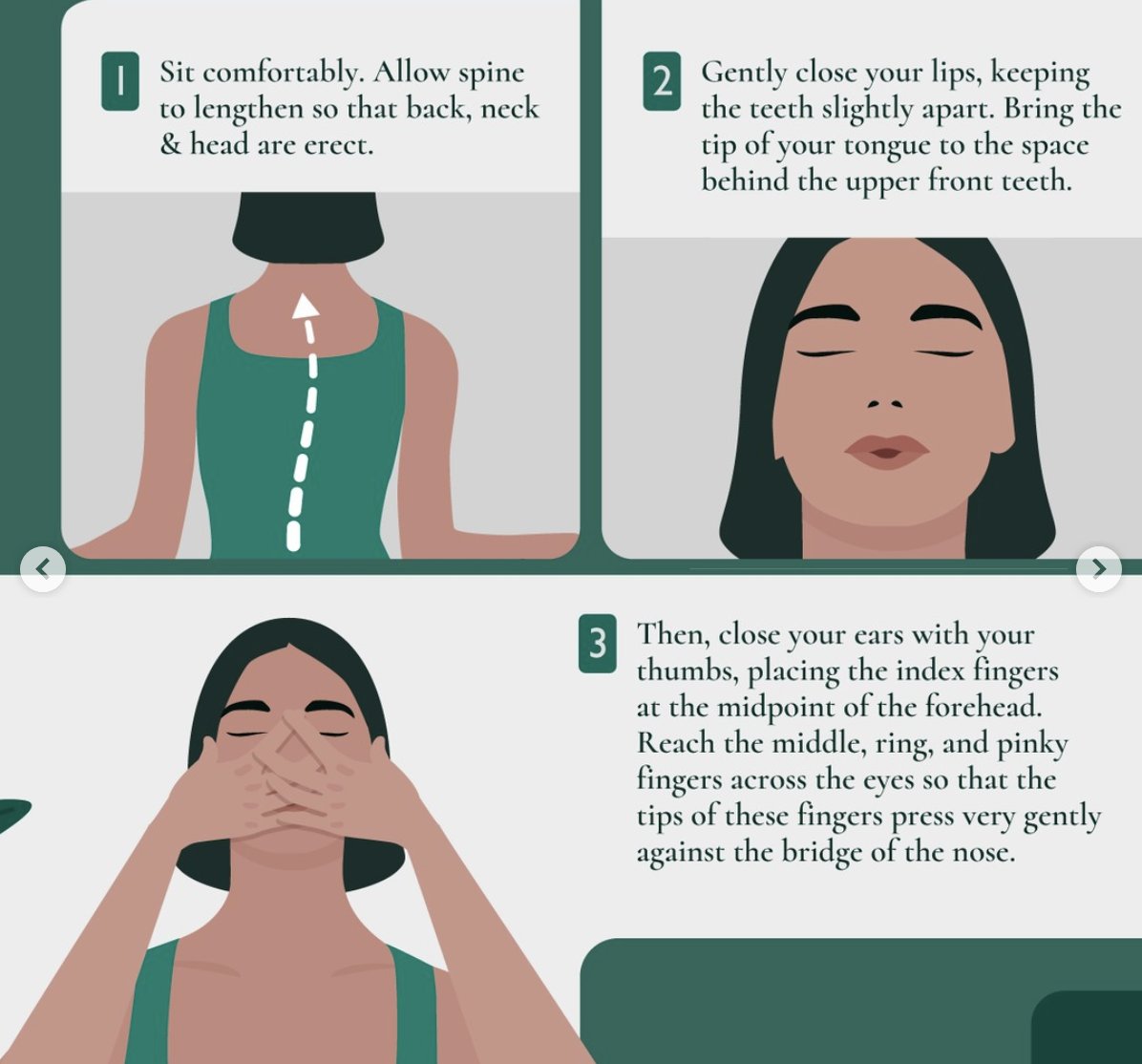 1 Sit comfortably. Allow spine to lengthen so that back, neck & head are erect.

2 Gently close your lips, keeping the teeth slightly apart. Bring the tip of your tongue to the space behind the upper front teeth.

3 Then, close your ears with your thumbs, placing the index fingers at the midpoint of the forehead. Reach the middle, ring, and pinky fingers across the eyes so that the tips of these fingers press very gently against the bridge of the nose.