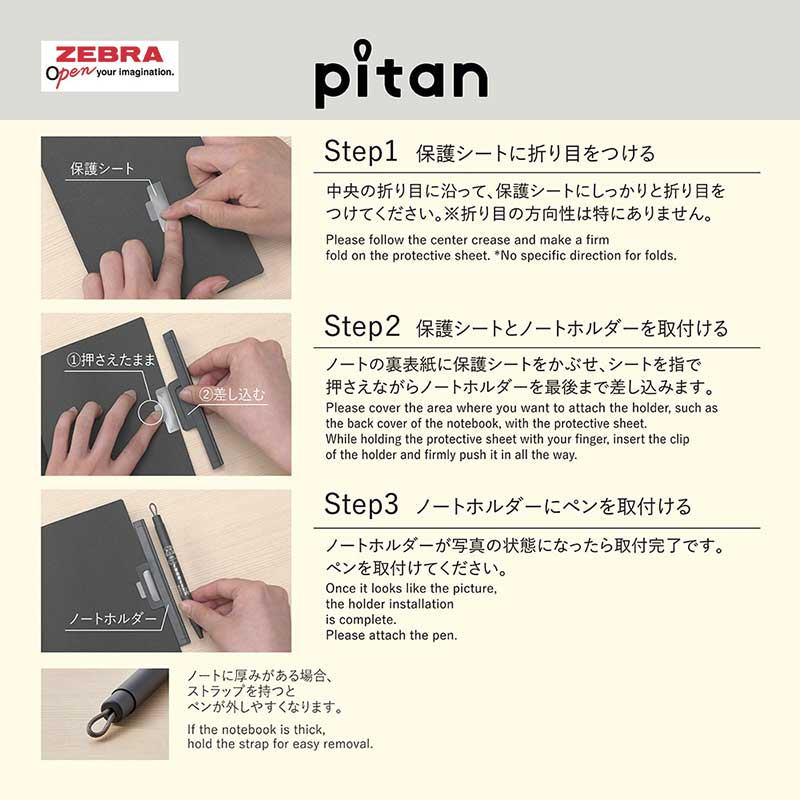 ZEBRA
Open your imagination.

pitan

保護シート

Step1 保護シートに折り目をつける

中央の折り目に沿って、保護シートにしっかりと折り目をつけてください。※折り目の方向性は特にありません。

Please follow the center crease and make a firm fold on the protective sheet. *No specific direction for folds.

①押さえたまま
②差し込む

Step2 保護シートとノートホルダーを取付ける

ノートの裏表紙に保護シートをかぶせ、シートを指で押さえながらノートホルダーを最後まで差し込みます。

Please cover the area where you want to attach the holder, such as the back cover of the notebook, with the protective sheet. While holding the protective sheet with your finger, insert the clip of the holder and firmly push it in all the way.

ノートホルダー

Step3 ノートホルダーにペンを取付ける

ノートホルダーが写真の状態になったら取付完了です。ペンを取付けてください。

Once it looks like the picture, the holder installation is complete. Please attach the pen.

ノートに厚みがある場合、ストラップを持つとペンが外しやすくなります。

If the notebook is thick, hold the strap for easy removal.