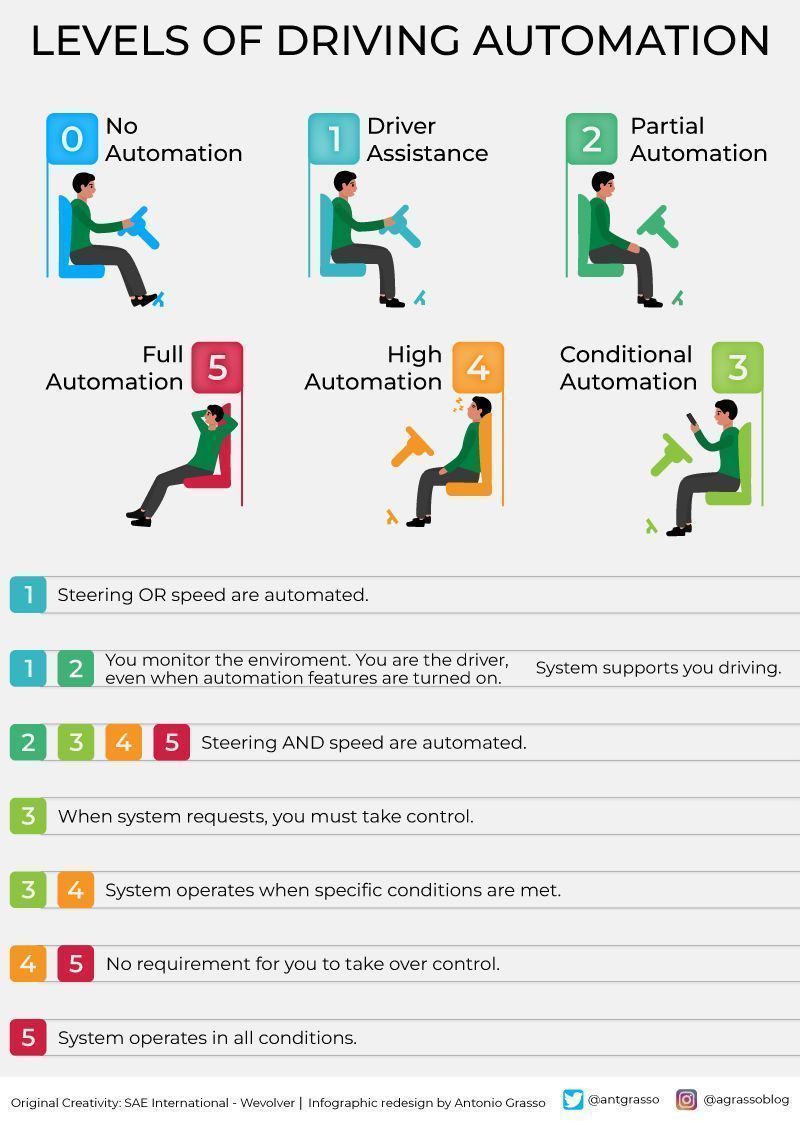 LEVELS OF DRIVING AUTOMATION

0 No Automation

1 Driver Assistance

2 Partial Automation

Full Automation 5

High Automation 4

Conditional Automation 3

1 Steering OR speed are automated.

1 2 You monitor the enviroment. You are the driver, even when automation features are turned on. System supports you driving.

2 3 4 5 Steering AND speed are automated.

3 When system requests, you must take control.

3 4 System operates when specific conditions are met.

4 5 No requirement for you to take over control.

5 System operates in all conditions.

Original Creativity: SAE International - Wevolver | Infographic redesign by Antonio Grasso @antgrasso @agrassoblog