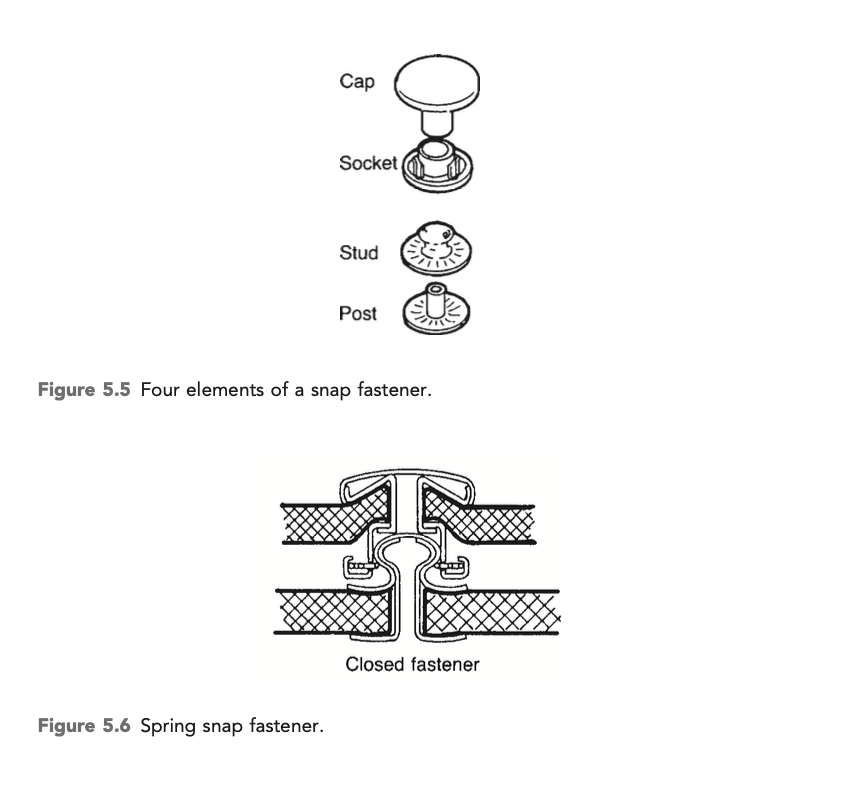 Cap

Socket

Stud

Post

Figure 5.5 Four elements of a snap fastener.

Closed fastener

Figure 5.6 Spring snap fastener.