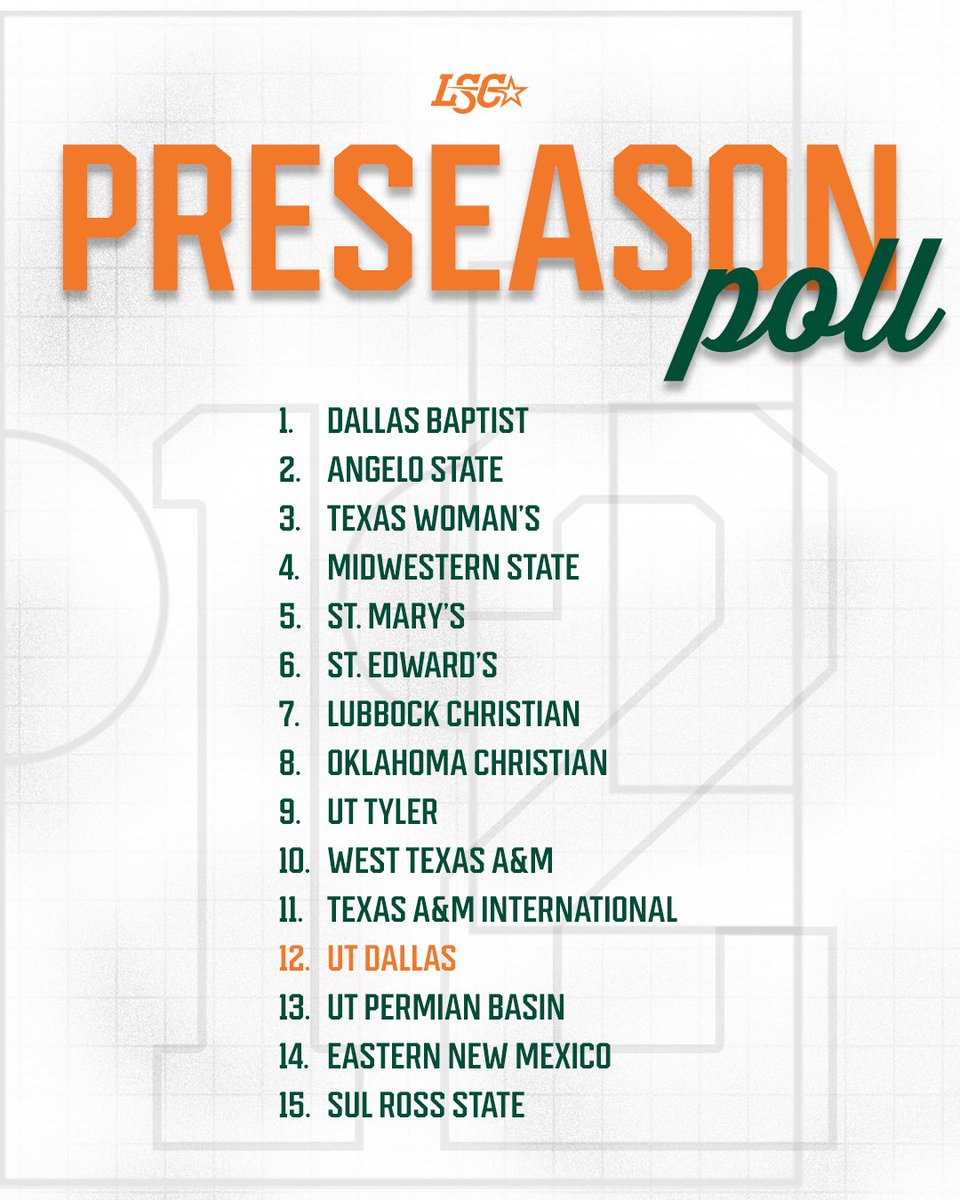 LSC

PRESEASON
poll

1. DALLAS BAPTIST
2. ANGELO STATE
3. TEXAS WOMAN'S
4. MIDWESTERN STATE
5. ST. MARY'S
6. ST. EDWARD'S
7. LUBBOCK CHRISTIAN
8. OKLAHOMA CHRISTIAN
9. UT TYLER
10. WEST TEXAS A&M
11. TEXAS A&M INTERNATIONAL
12. UT DALLAS
13. UT PERMIAN BASIN
14. EASTERN NEW MEXICO
15. SUL ROSS STATE