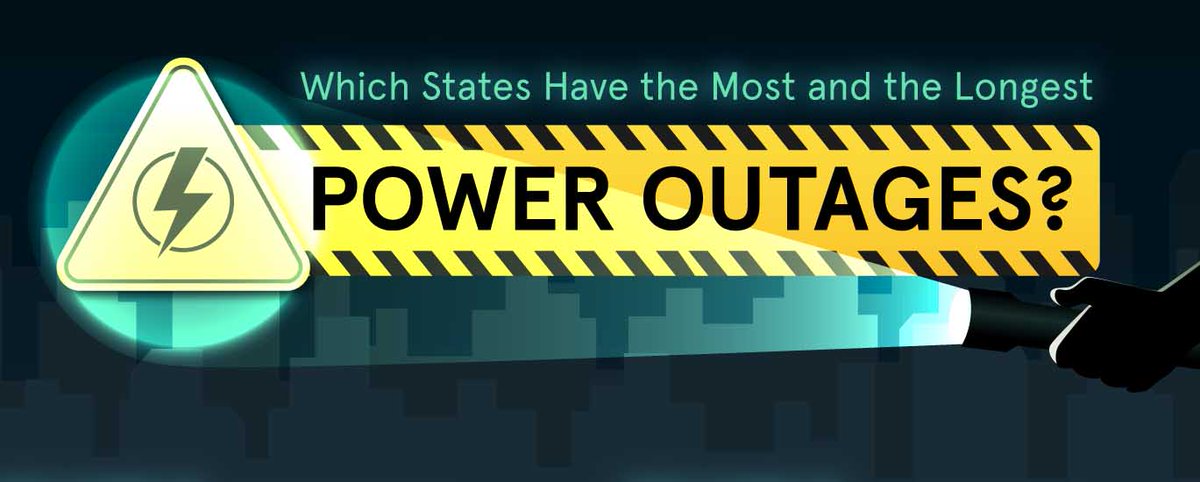 Which States Have the Most and the Longest

POWER OUTAGES?