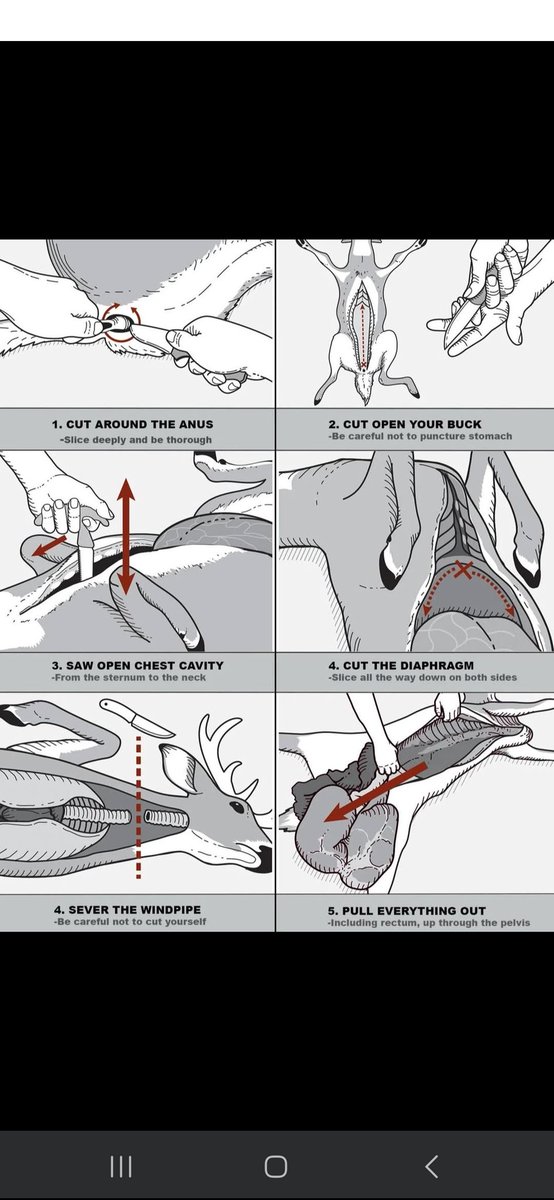 1. CUT AROUND THE ANUS
-Slice deeply and be thorough

2. CUT OPEN YOUR BUCK
-Be careful not to puncture stomach

3. SAW OPEN CHEST CAVITY
-From the sternum to the neck

4. CUT THE DIAPHRAGM
-Slice all the way down on both sides

4. SEVER THE WINDPIPE
-Be careful not to cut yourself

5. PULL EVERYTHING OUT
-Including rectum, up through the pelvis